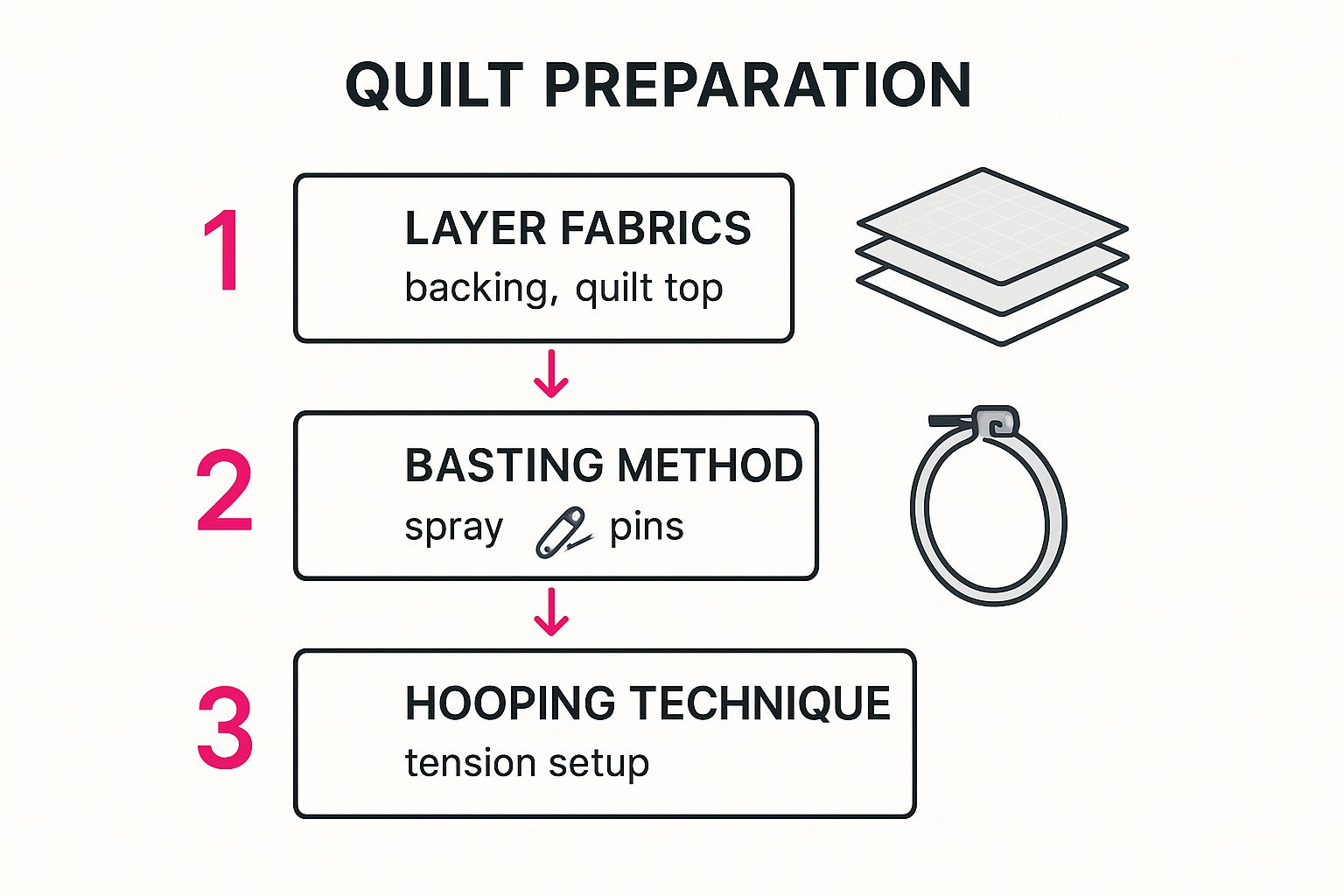 QUILT PREPARATION

1
LAYER FABRICS
backing, quilt top

2
BASTING METHOD
spray pins

3
HOOPING TECHNIQUE
tension setup