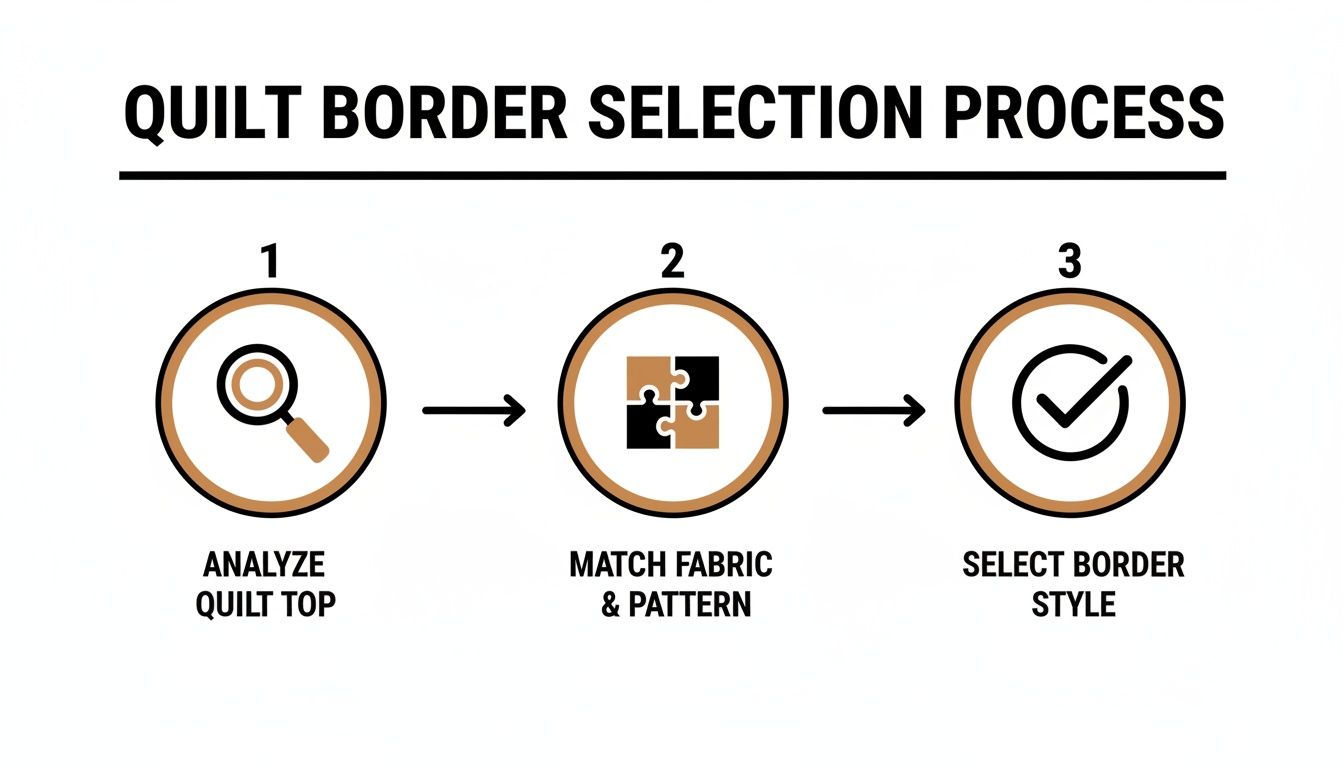 QUILT BORDER SELECTION PROCESS

1

ANALYZE QUILT TOP

2

MATCH FABRIC & PATTERN

3

SELECT BORDER STYLE