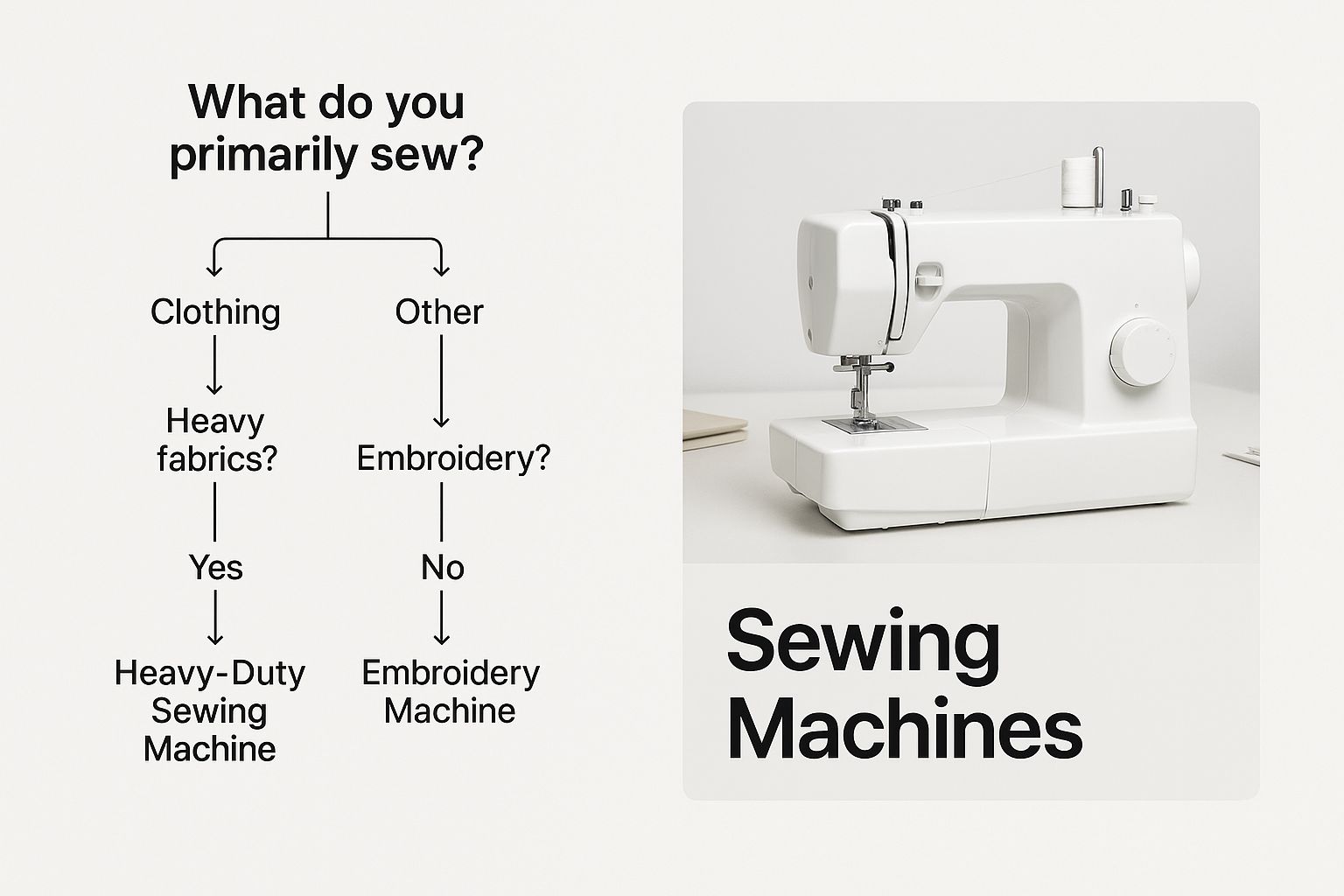 What do you primarily sew?

Clothing

Heavy fabrics?

Yes

Heavy-Duty Sewing Machine

Other

Embroidery?

No

Embroidery Machine

Sewing Machines