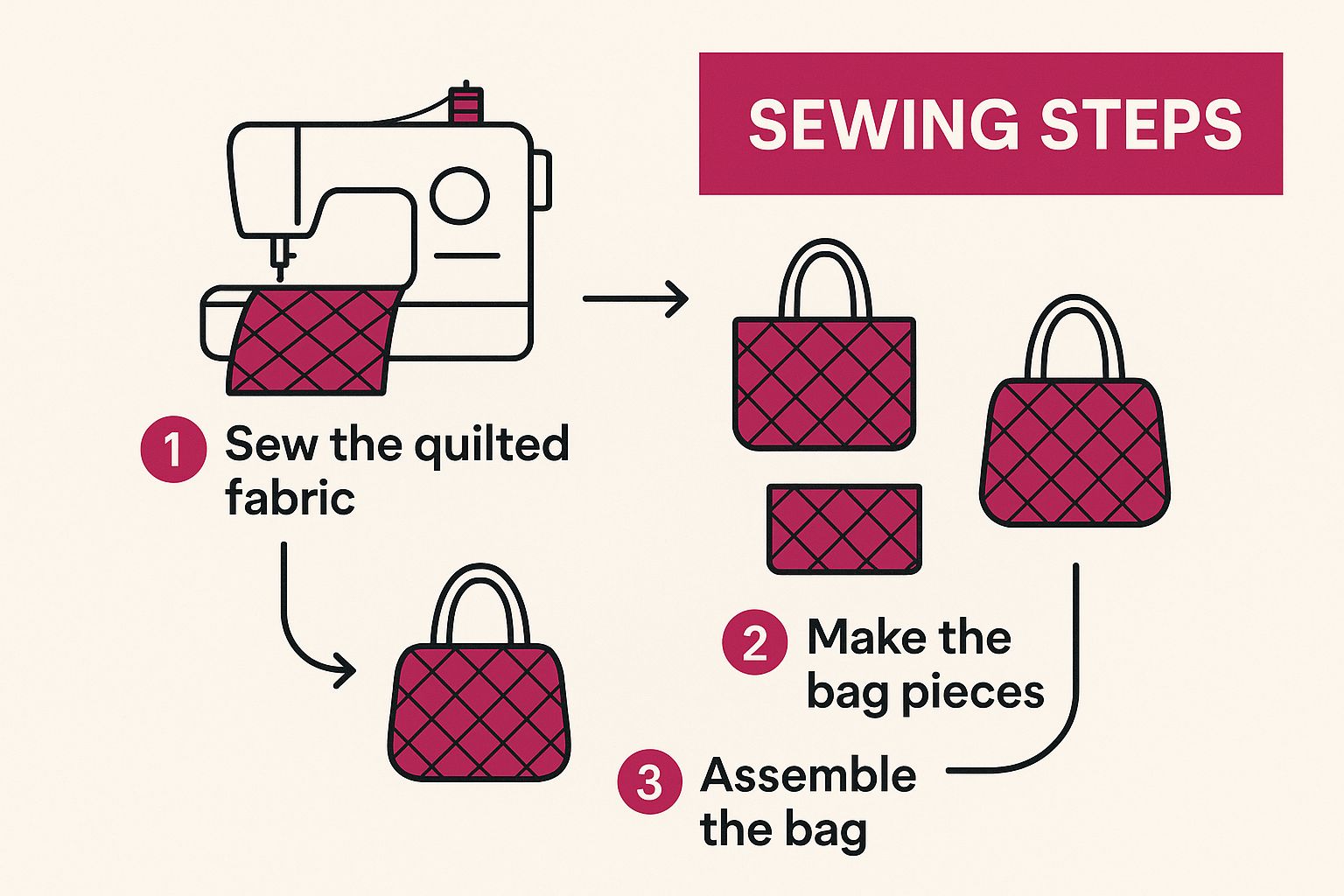 SEWING STEPS

1 Sew the quilted fabric

2 Make the bag pieces

3 Assemble the bag