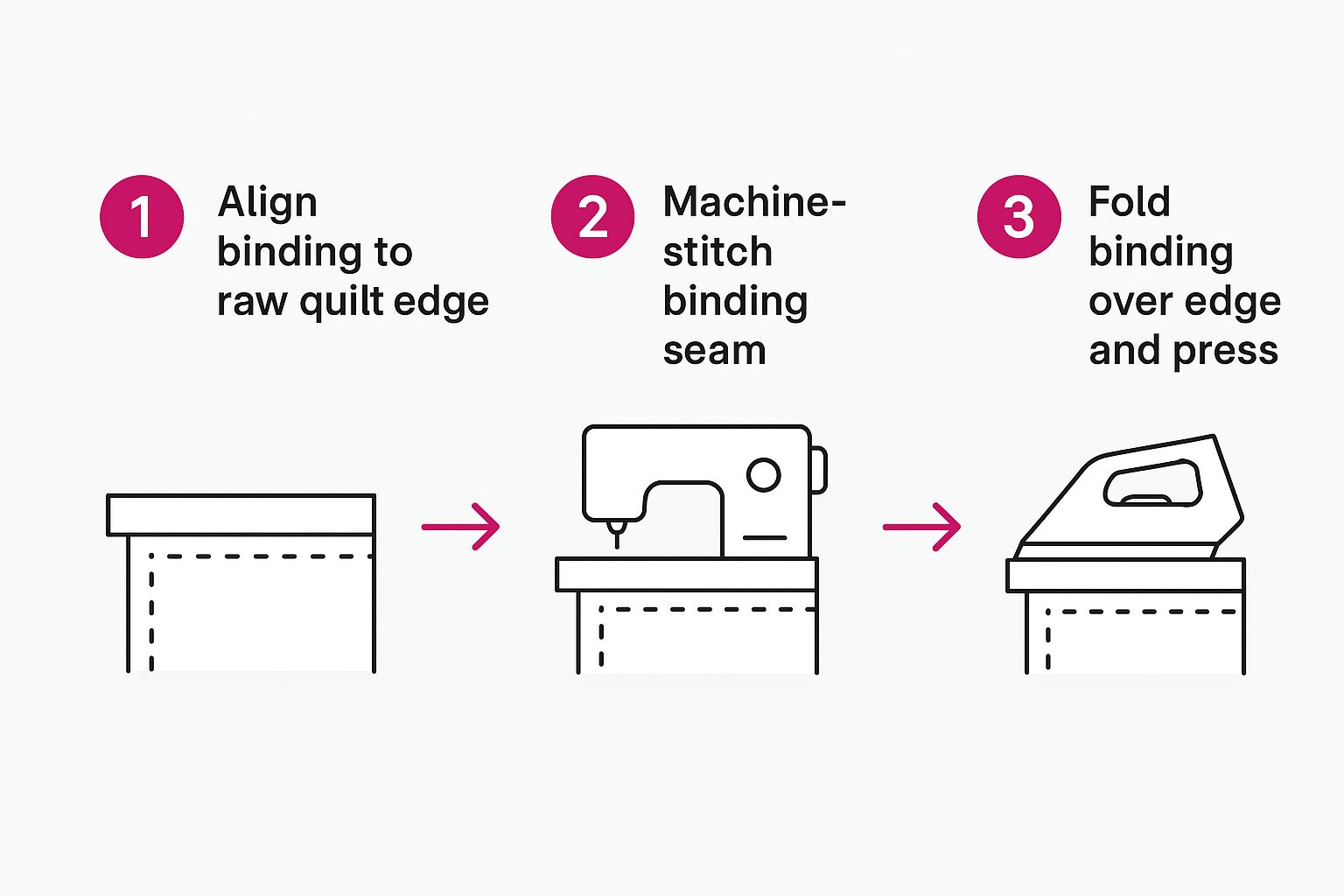 1 Align binding to raw quilt edge

2 Machine-stitch binding seam

3 Fold binding over edge and press