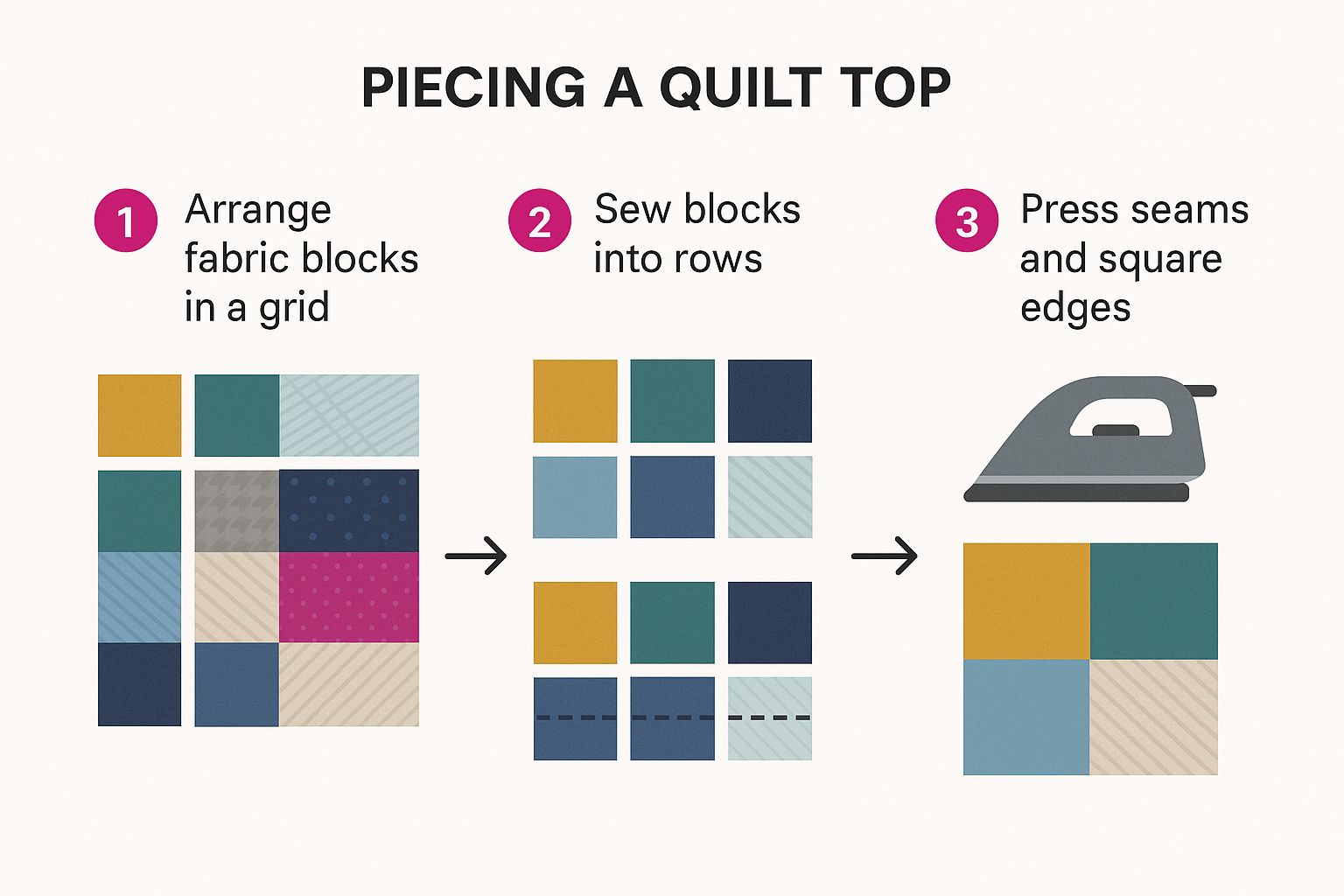 PIECING A QUILT TOP

1 Arrange fabric blocks in a grid

2 Sew blocks into rows

3 Press seams and square edges