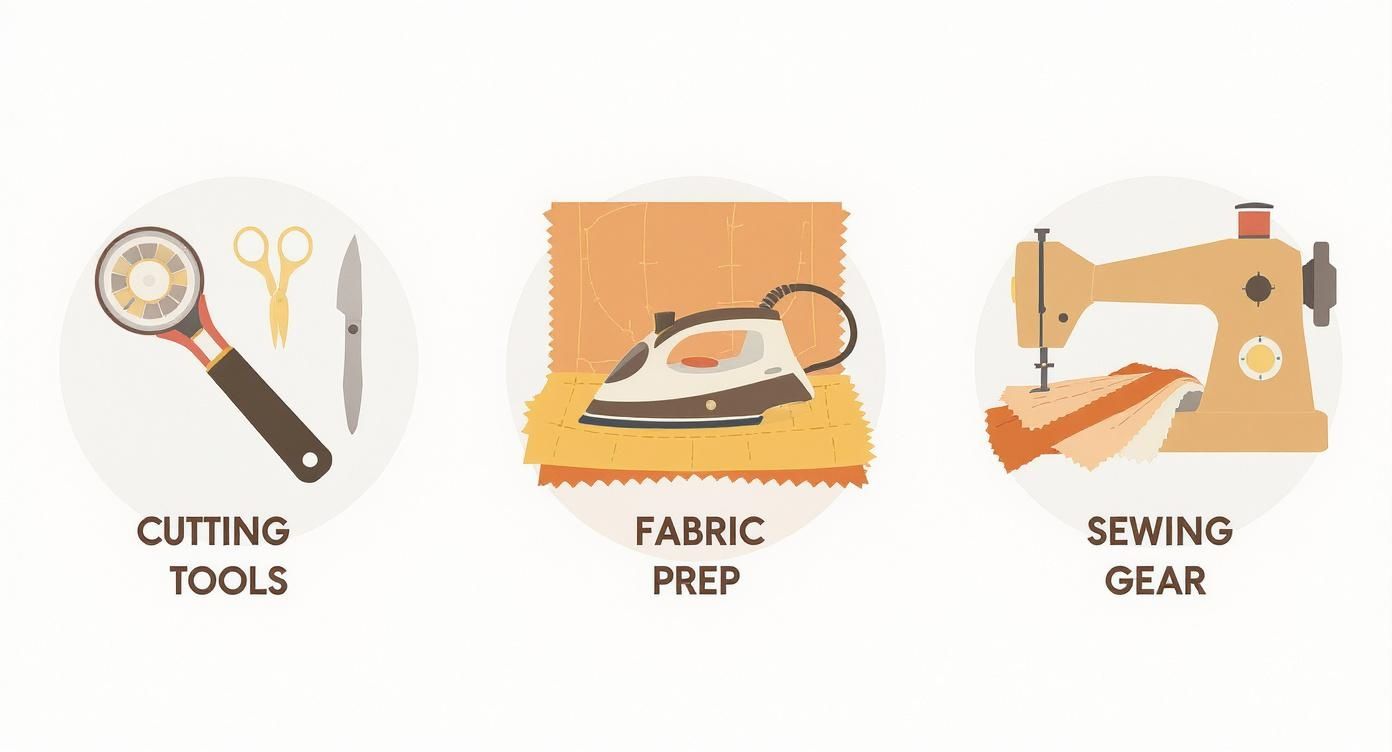 CUTTING TOOLS

FABRIC PREP

SEWING GEAR