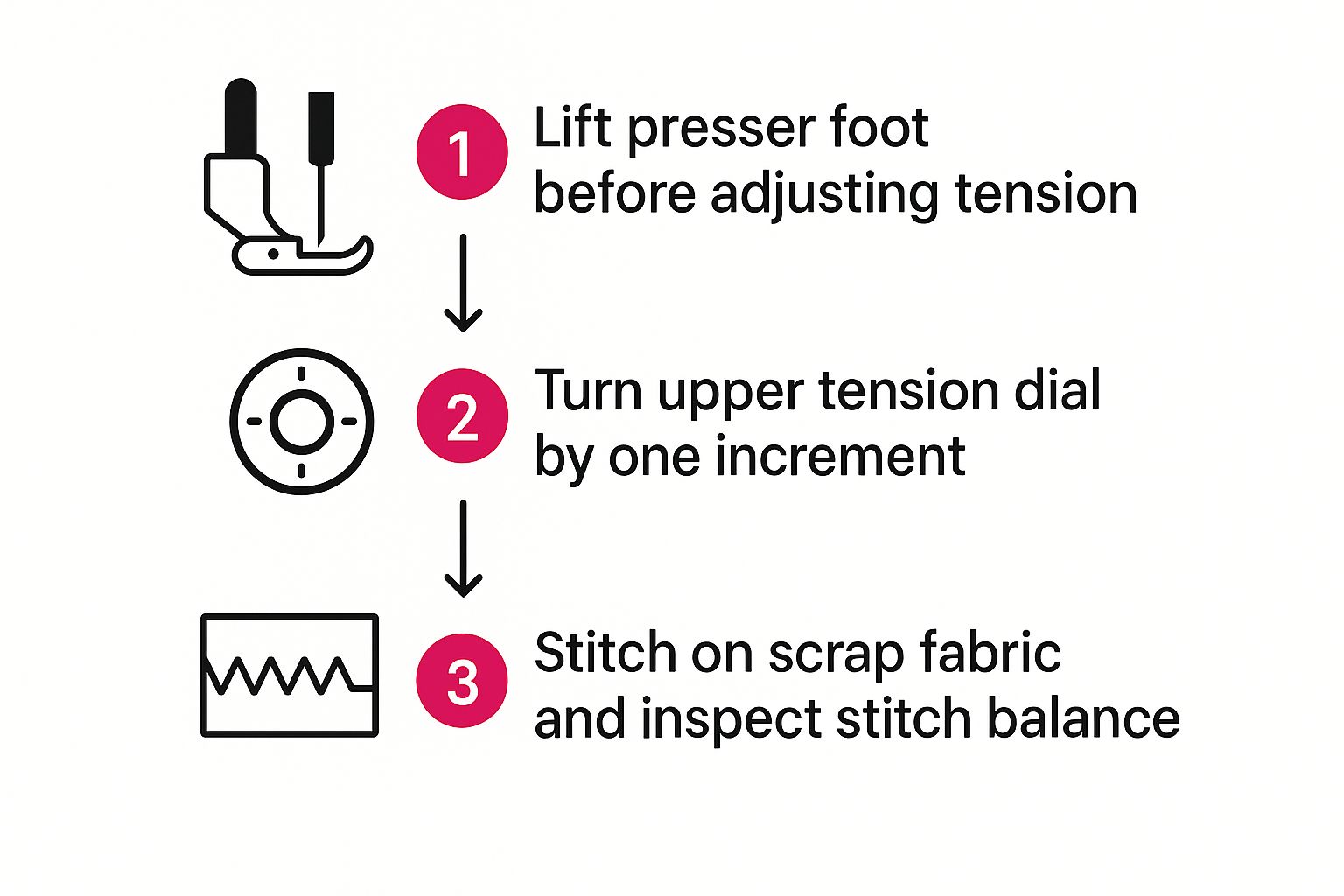 1 Lift presser foot before adjusting tension

2 Turn upper tension dial by one increment

3 Stitch on scrap fabric and inspect stitch balance