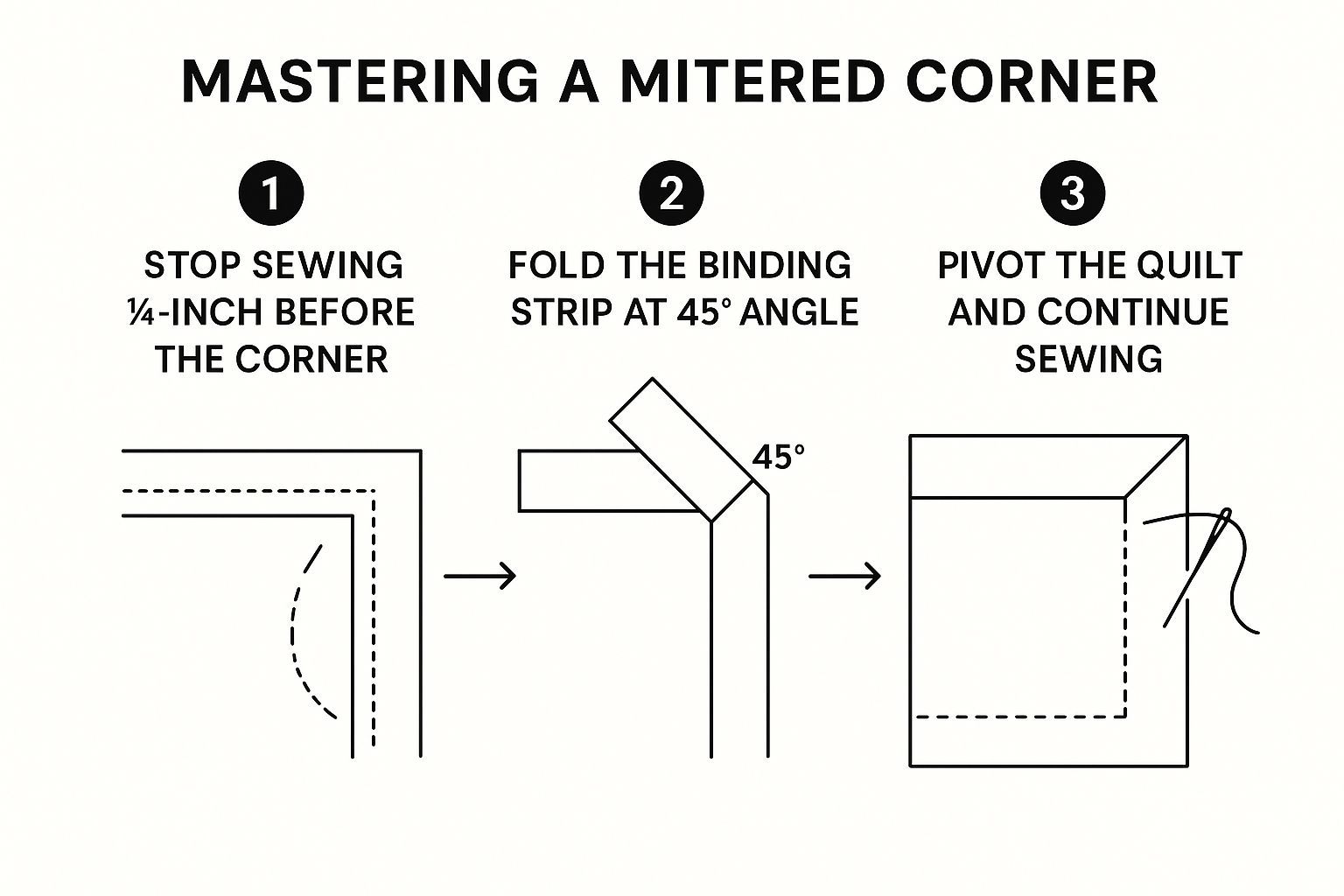 MASTERING A MITERED CORNER

1

STOP SEWING ¼-INCH BEFORE THE CORNER

2

FOLD THE BINDING STRIP AT 45° ANGLE

45°

3

PIVOT THE QUILT AND CONTINUE SEWING