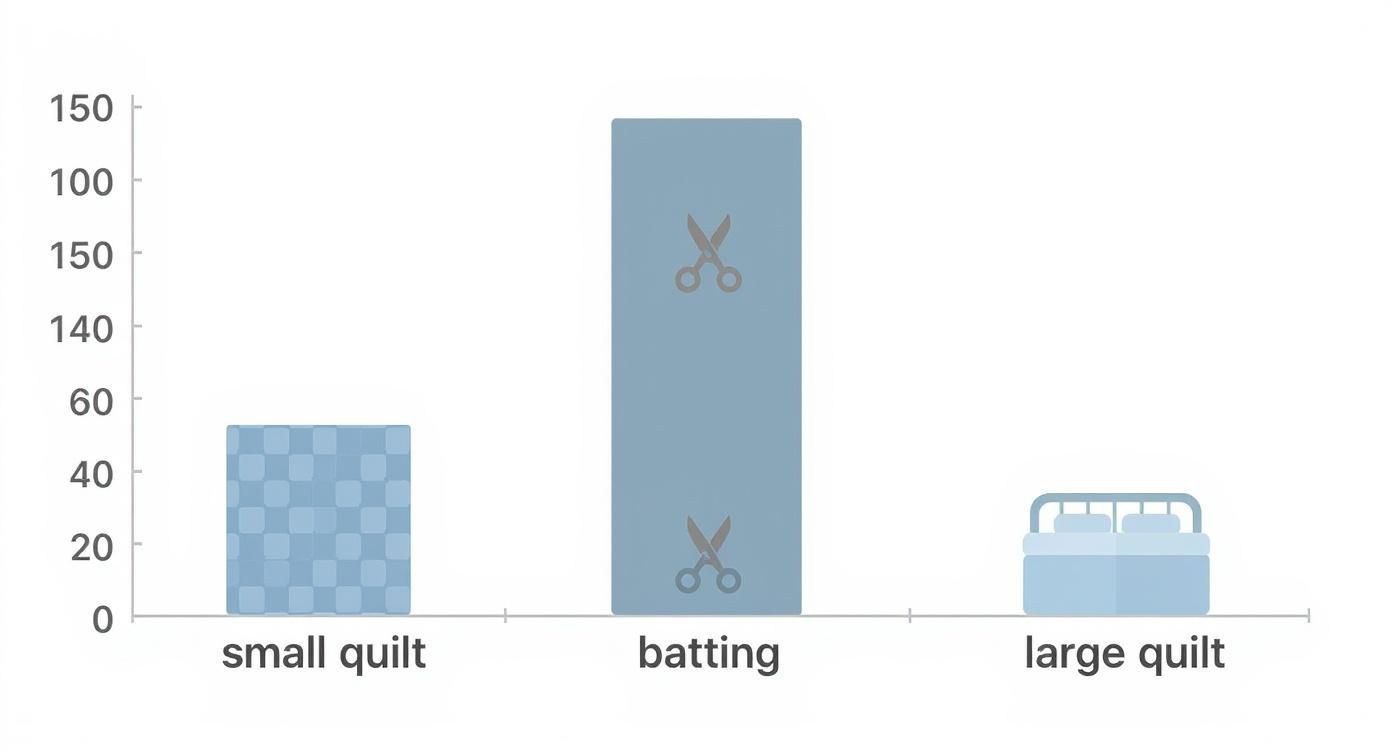 150
100
150
140
60
40
20
0
small quilt
batting
large quilt