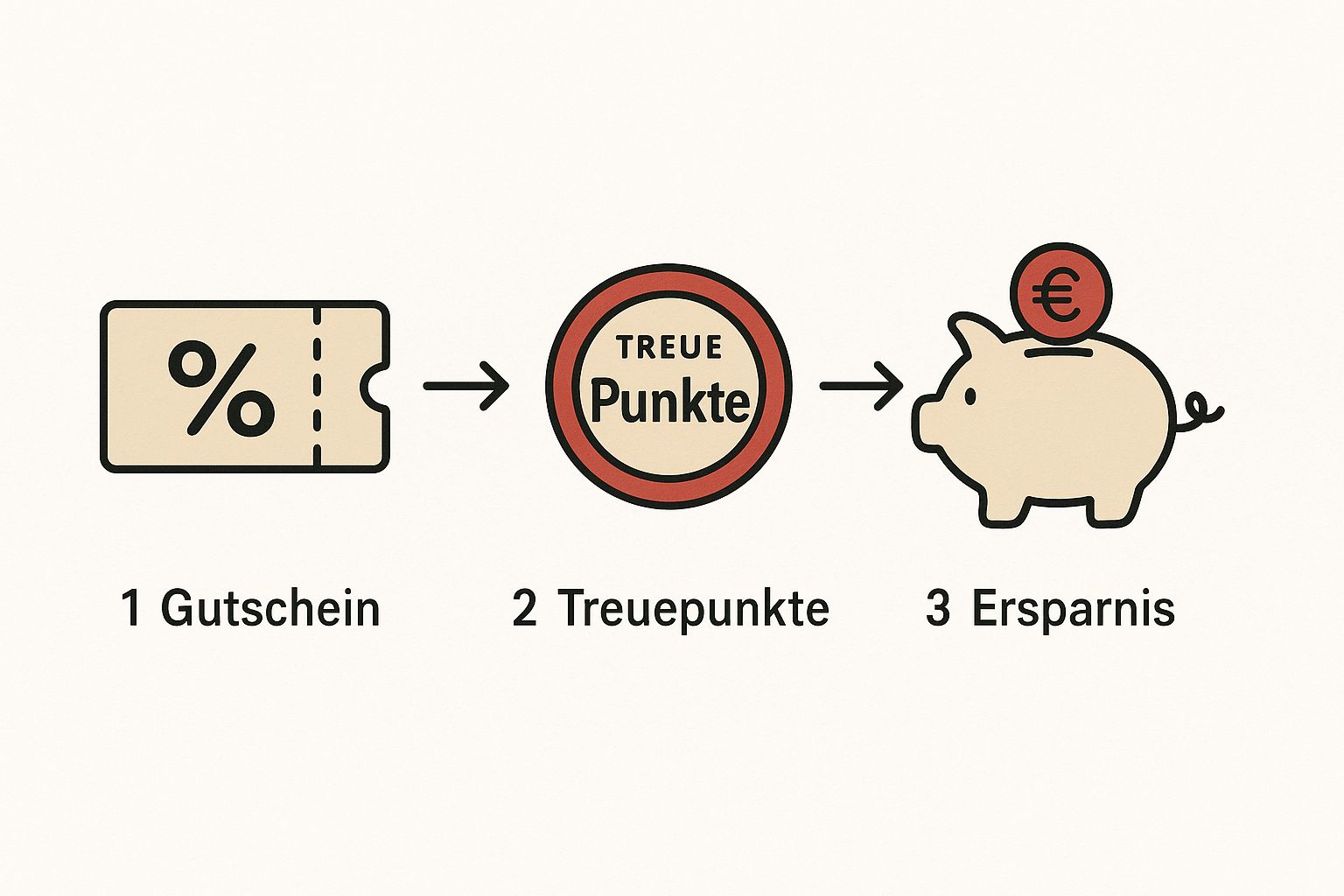 %

TREUE
Punkte

€

1 Gutschein

2 Treuepunkte

3 Ersparnis