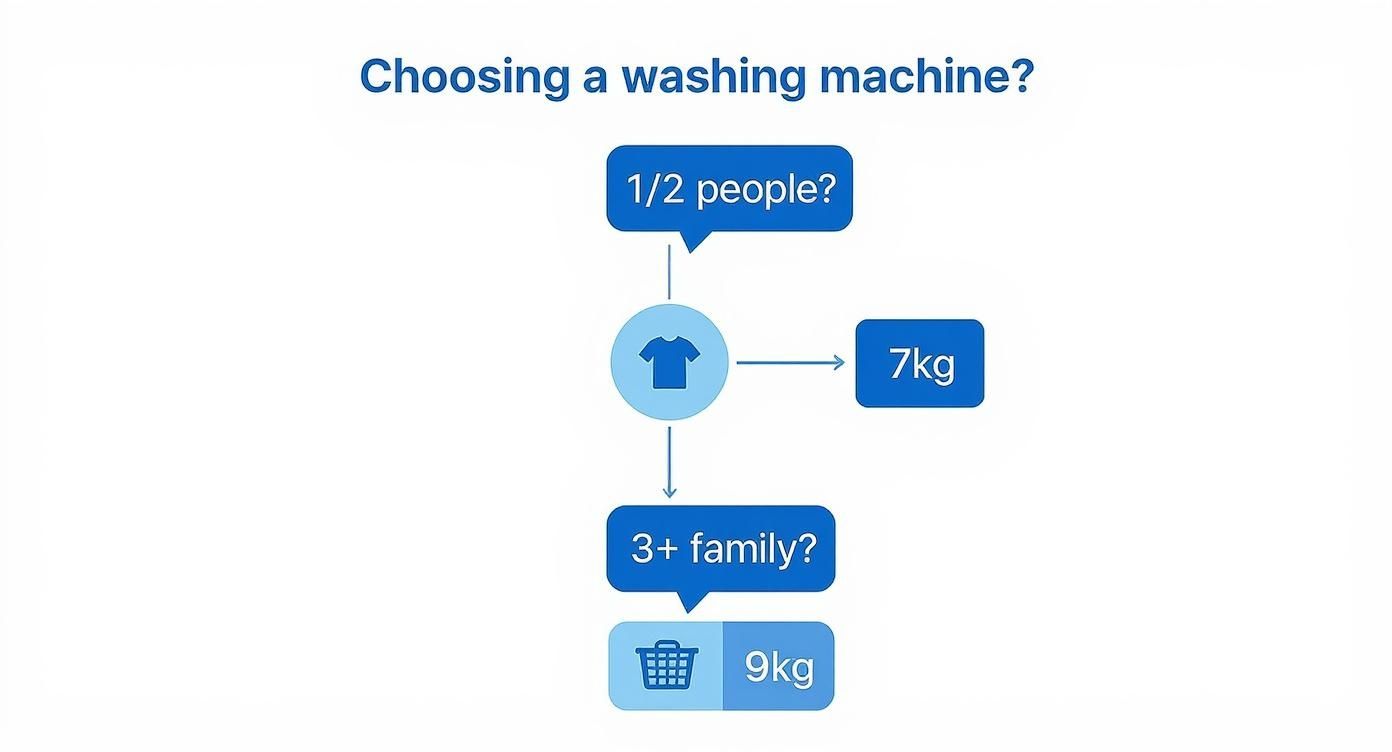 Choosing a washing machine?

1/2 people?

7kg

3+ family?

9kg