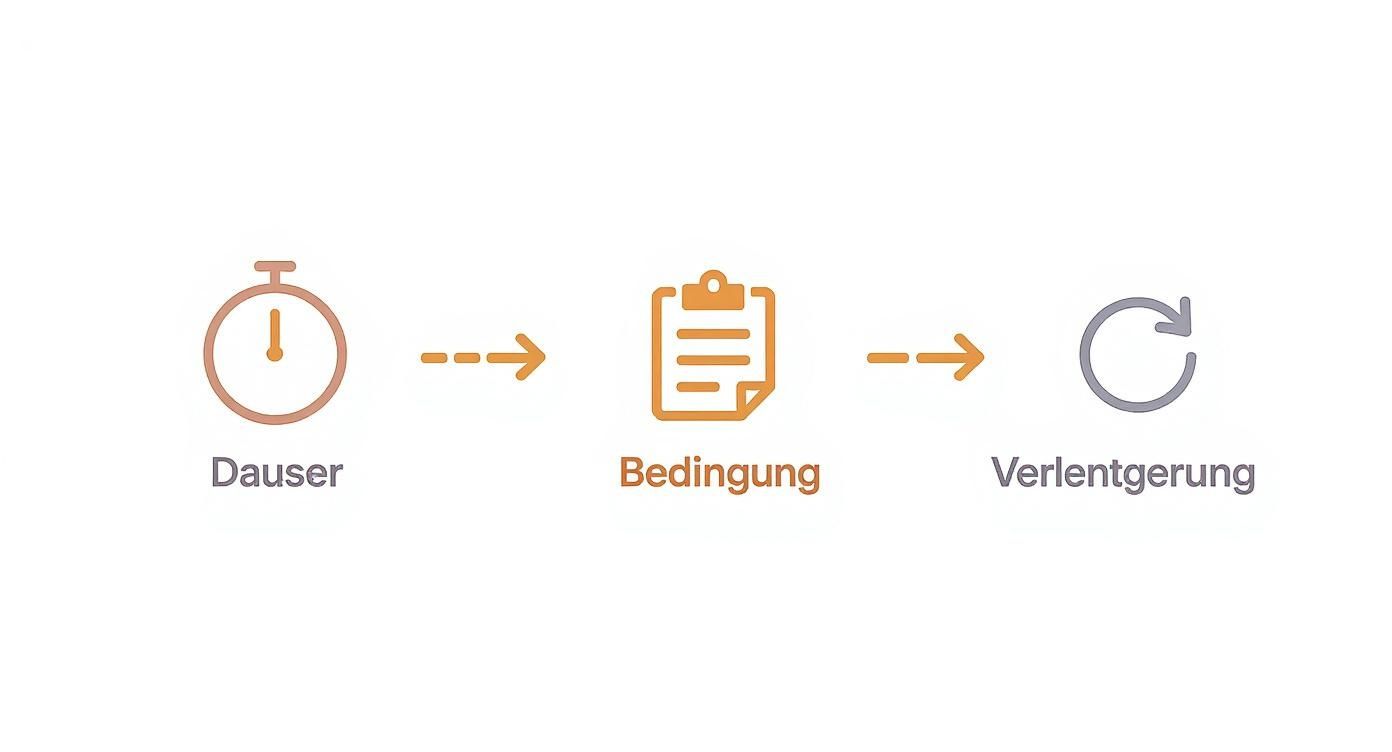 Dauser

Bedingung

Verlentgerung