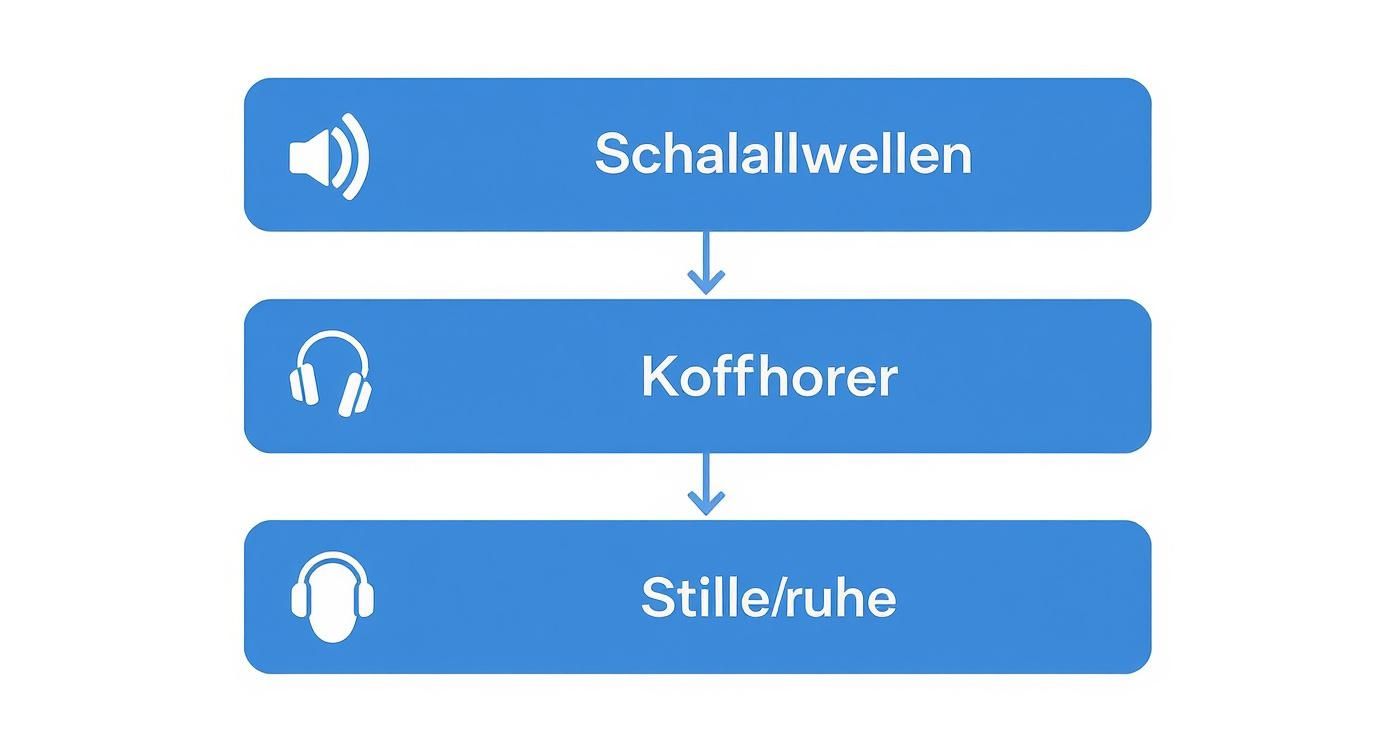 Schalallwellen

Koffhorer

Stille/ruhe