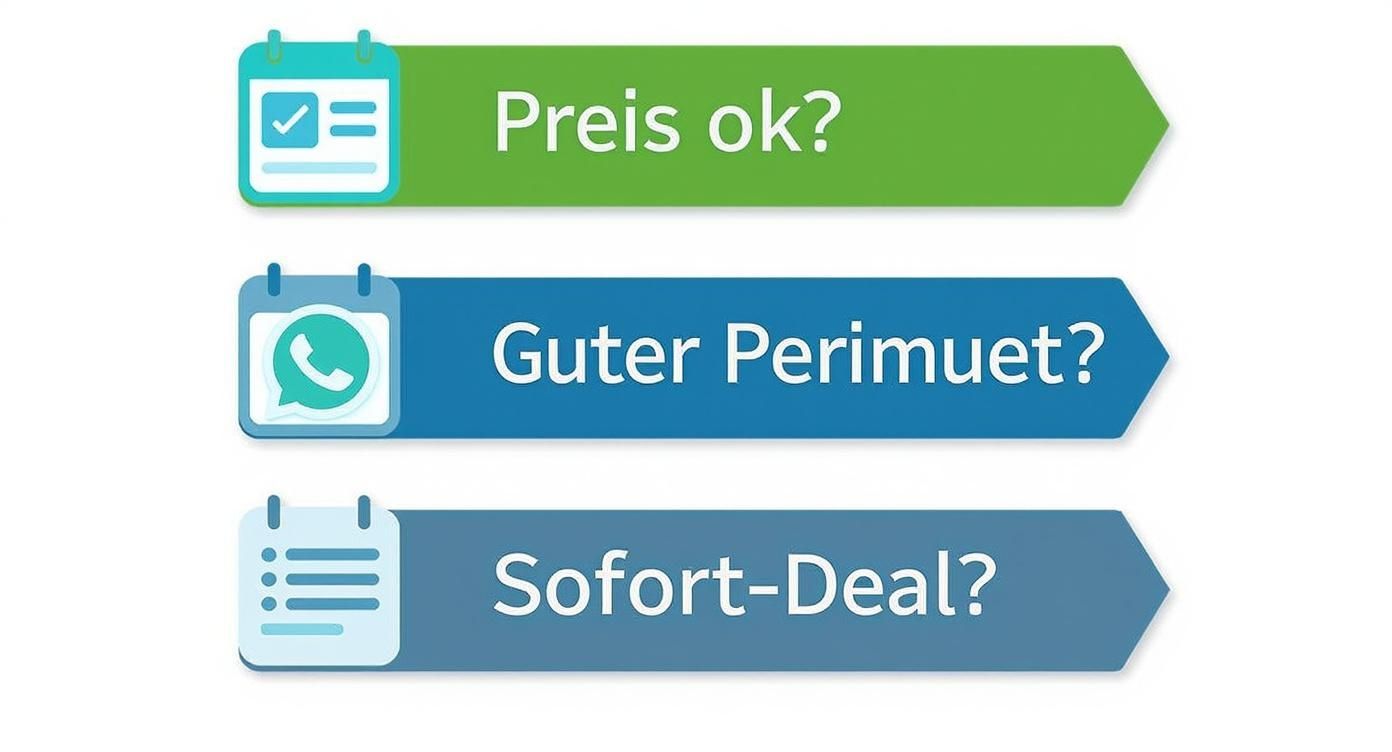 Preis ok?

Guter Perimuet?

Sofort-Deal?