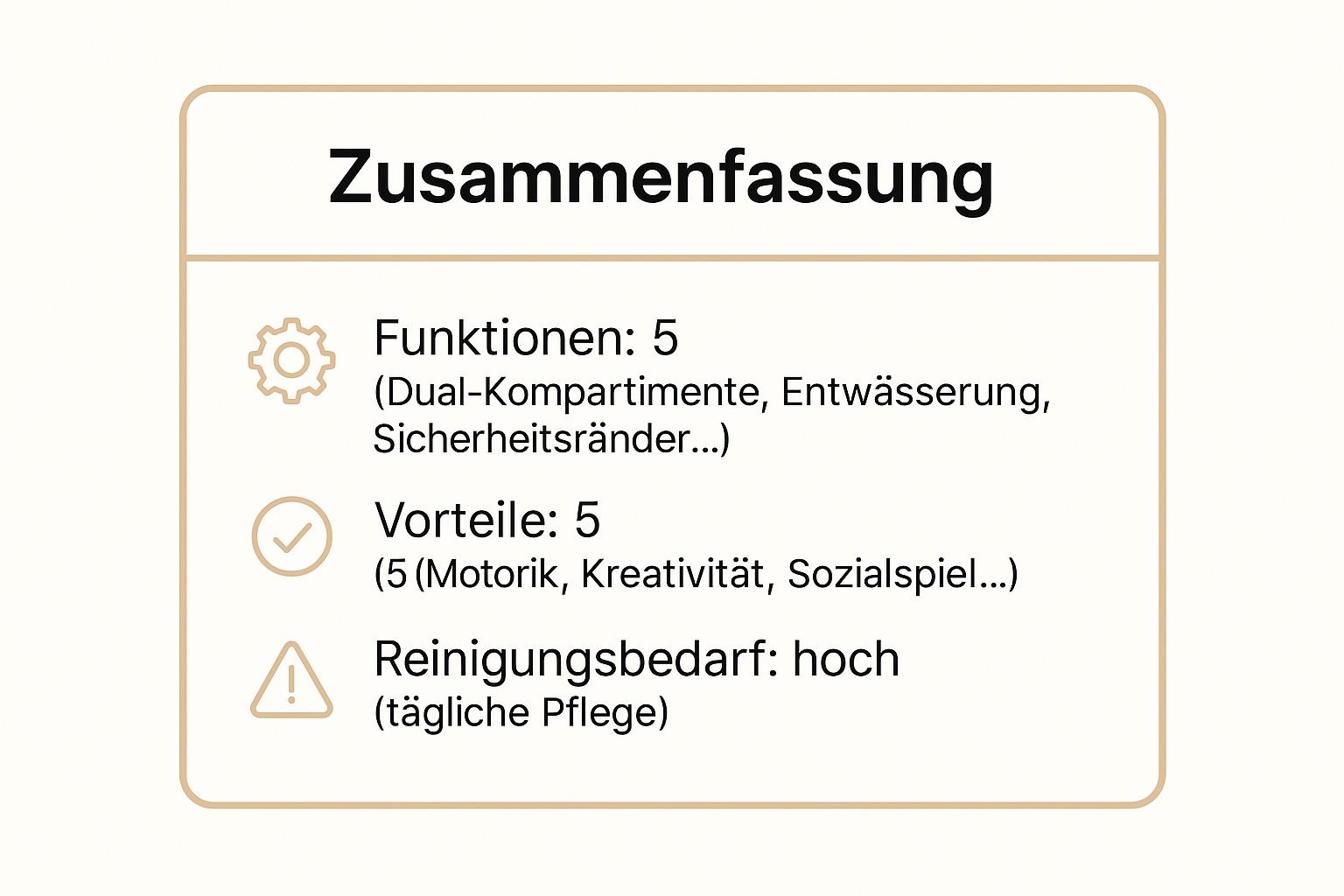 Zusammenfassung

Funktionen: 5
(Dual-Kompartimente, Entwässerung, Sicherheitsränder...)

Vorteile: 5
(5 (Motorik, Kreativität, Sozialspiel...)

Reinigungsbedarf: hoch
(tägliche Pflege)