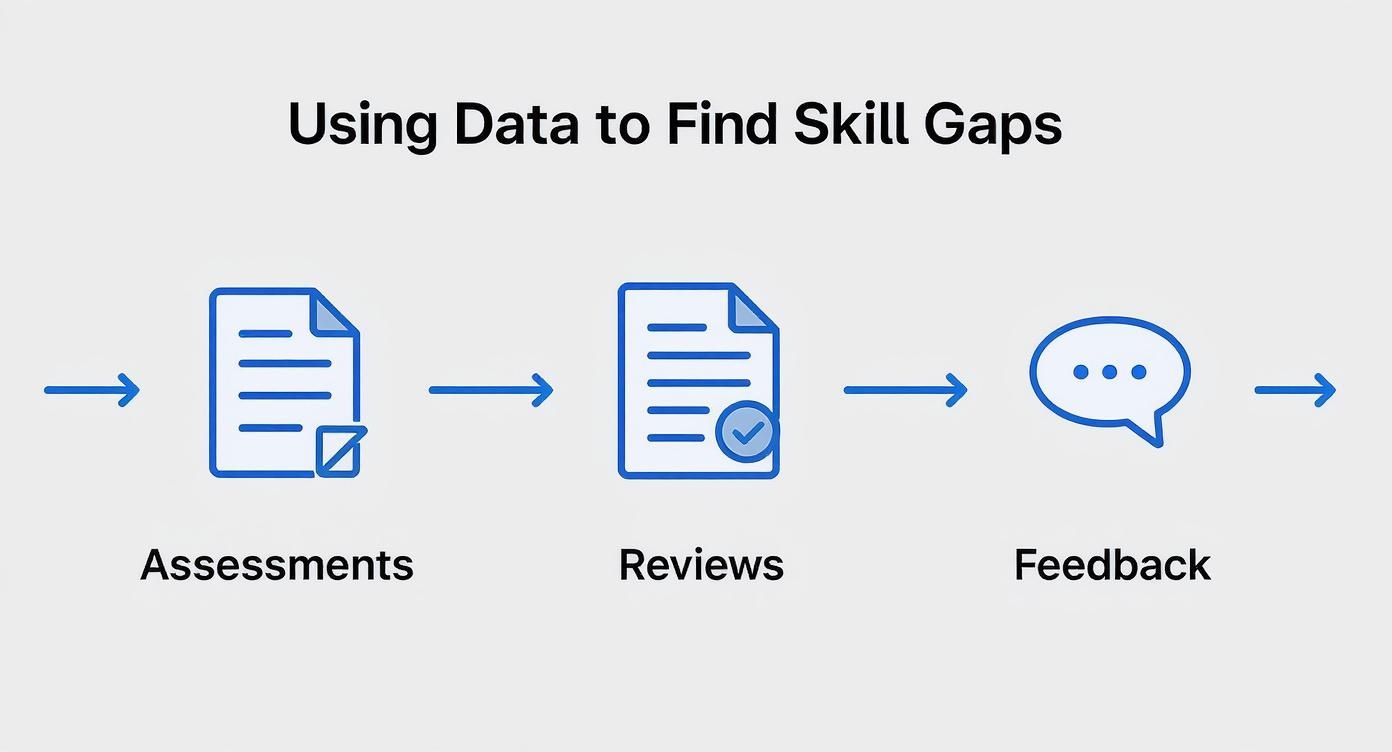 Using Data to Find Skill Gaps

Assessments

Reviews

Feedback