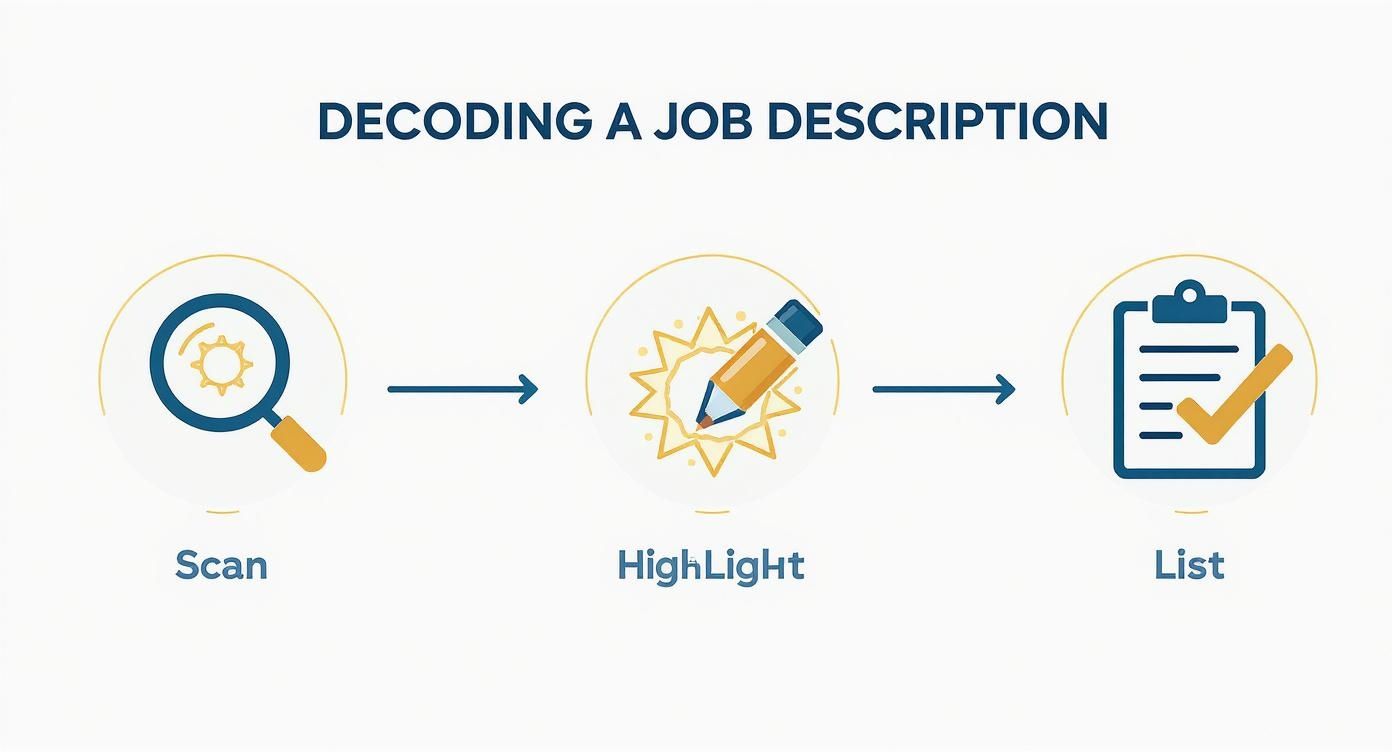 DECODING A JOB DESCRIPTION

Scan

HighLight

List