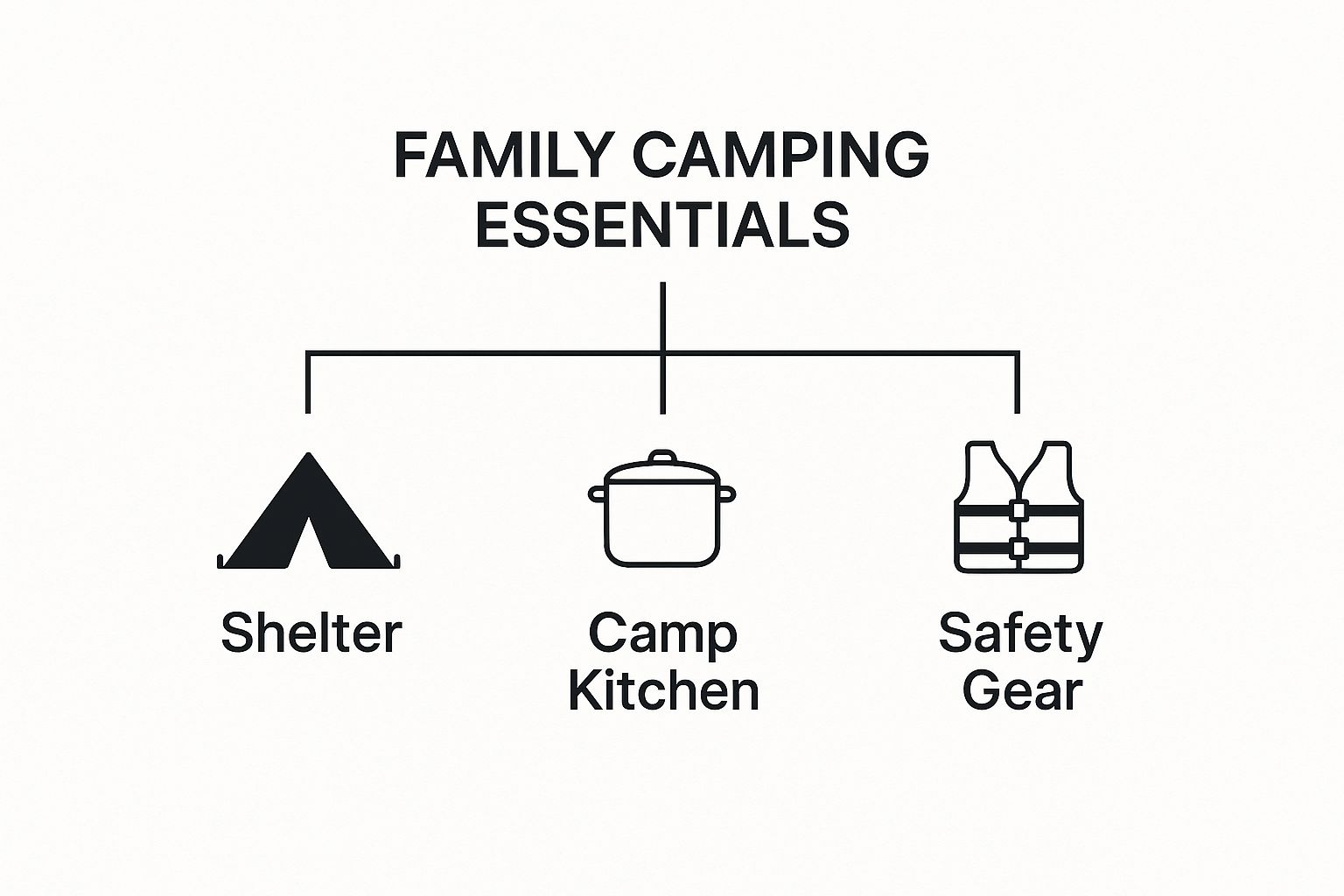 FAMILY CAMPING ESSENTIALS

Shelter

Camp Kitchen

Safety Gear