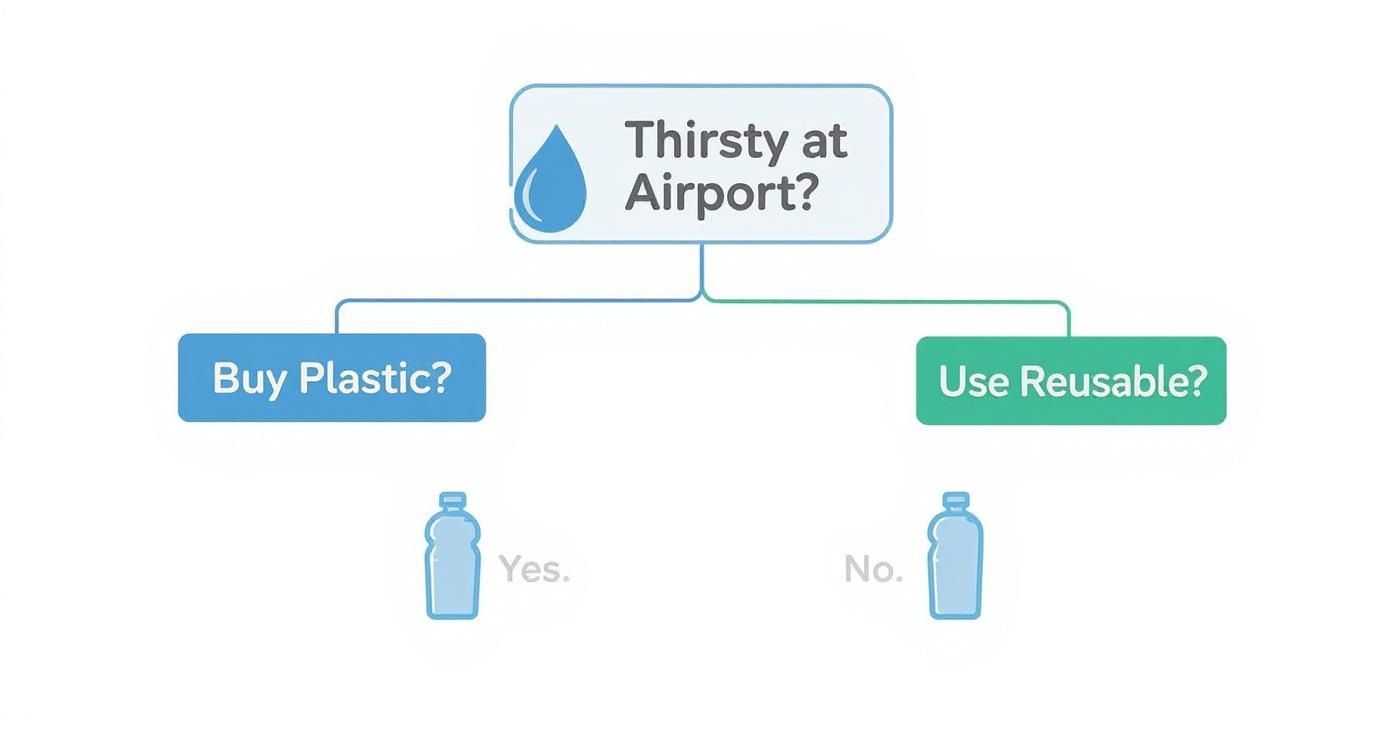 Thirsty at Airport?

Buy Plastic?

Use Reusable?

Yes.

No.