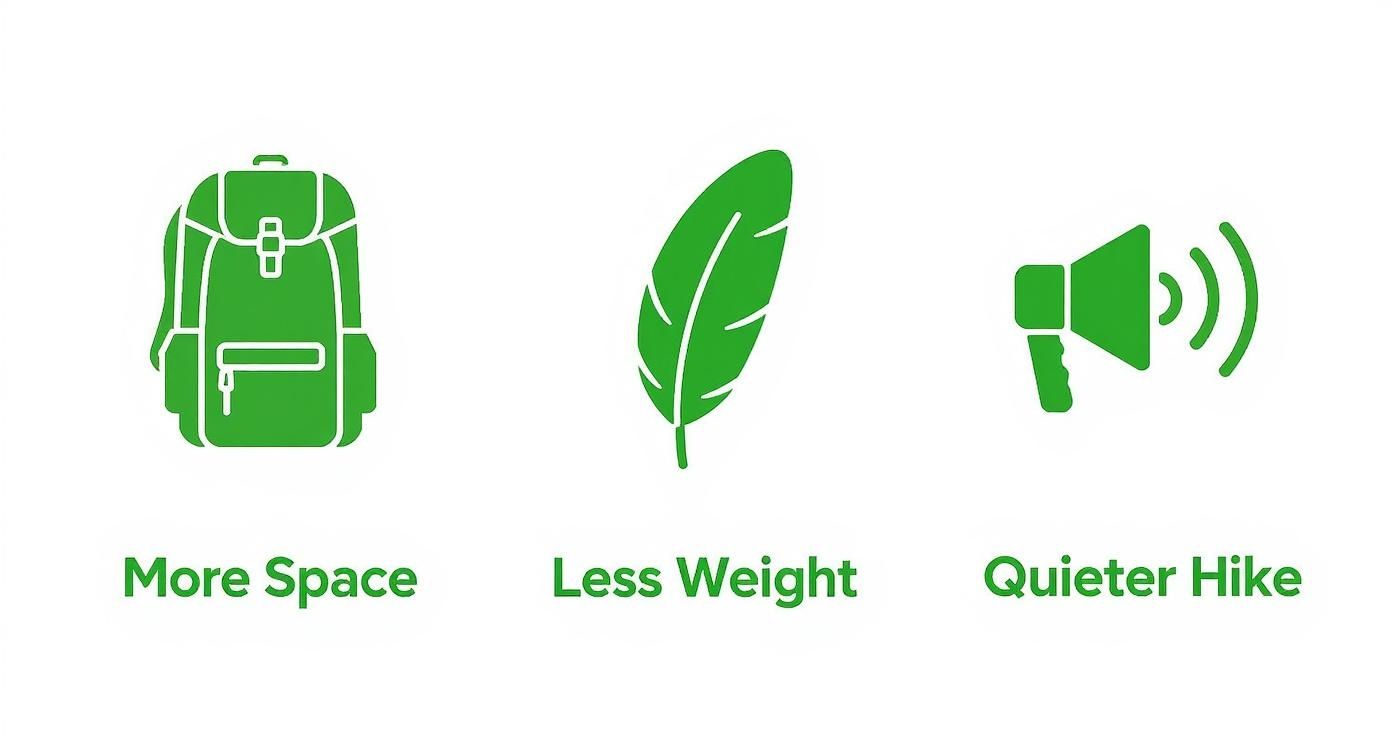 More Space

Less Weight

Quieter Hike