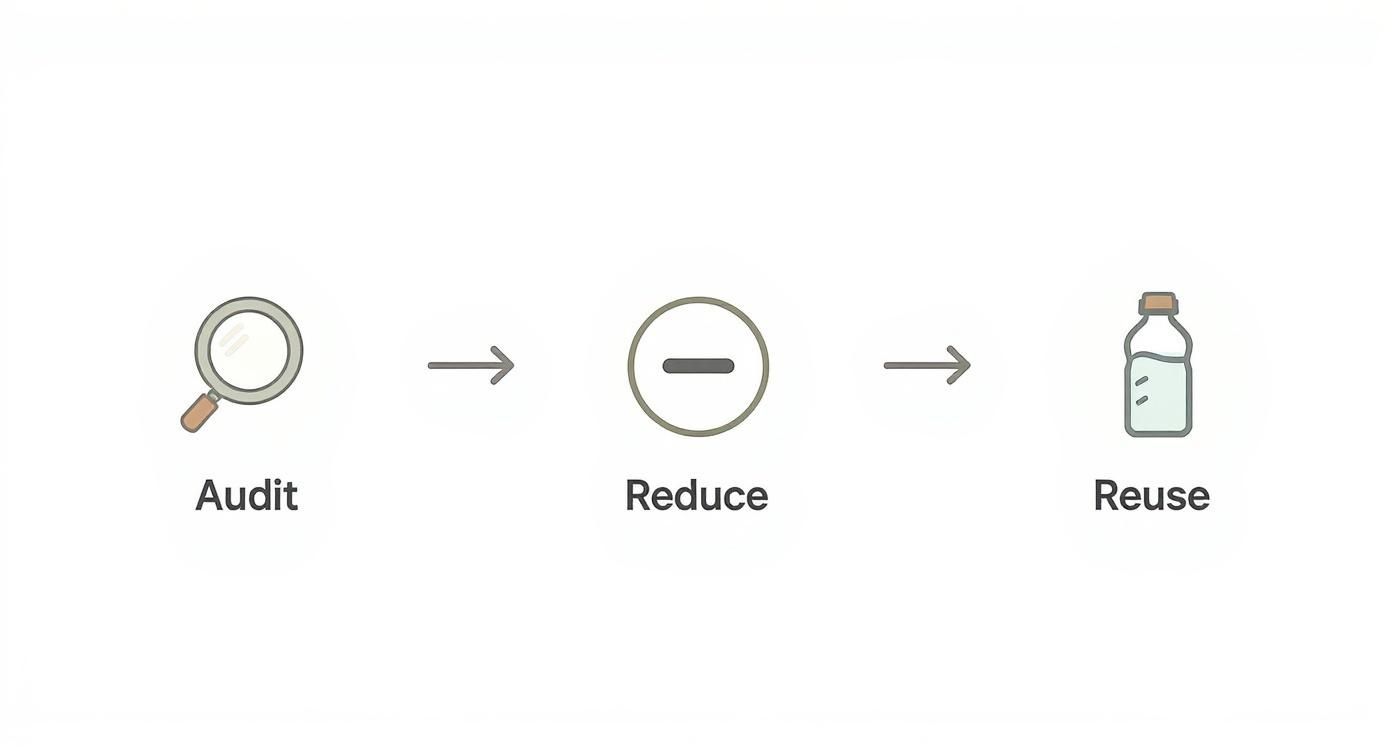 Audit

Reduce

Reuse