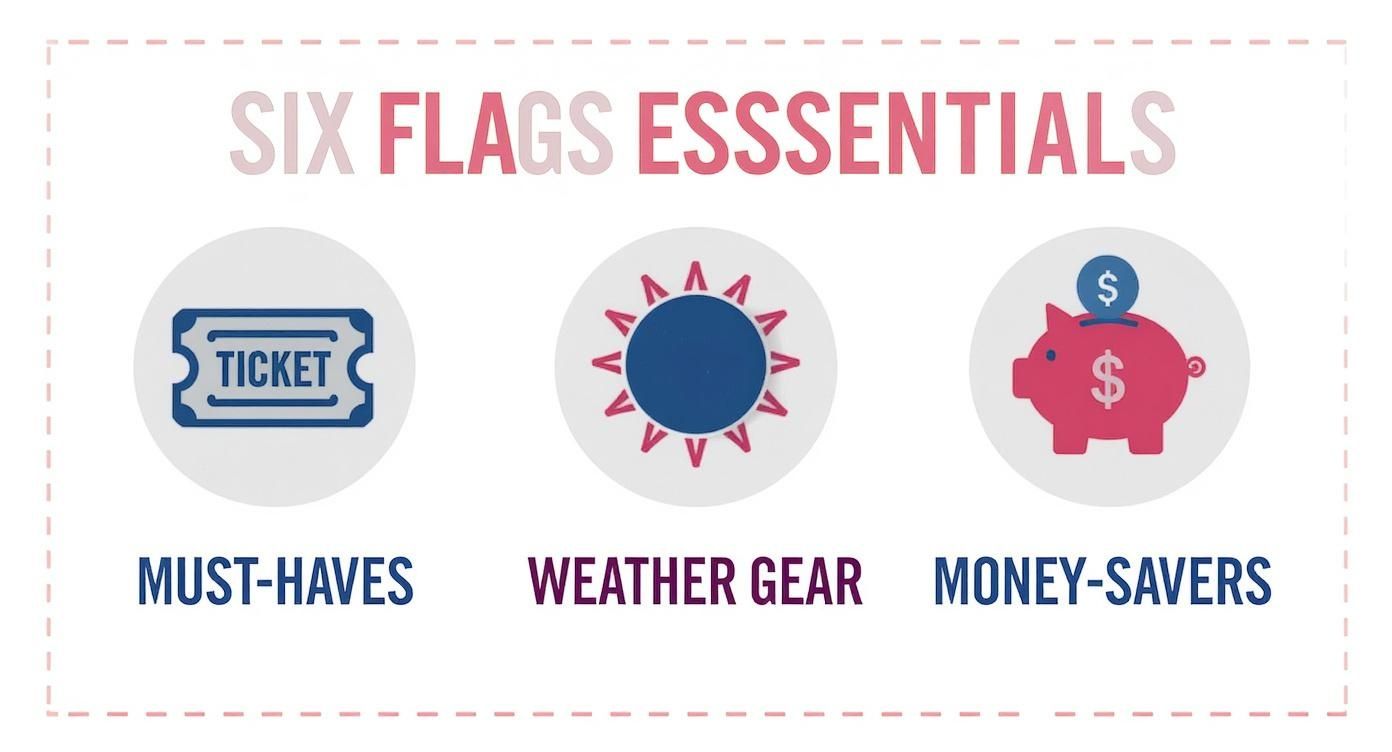 SIX FLAGS ESSSENTIALS

TICKET

$

$

MUST-HAVES

WEATHER GEAR

MONEY-SAVERS