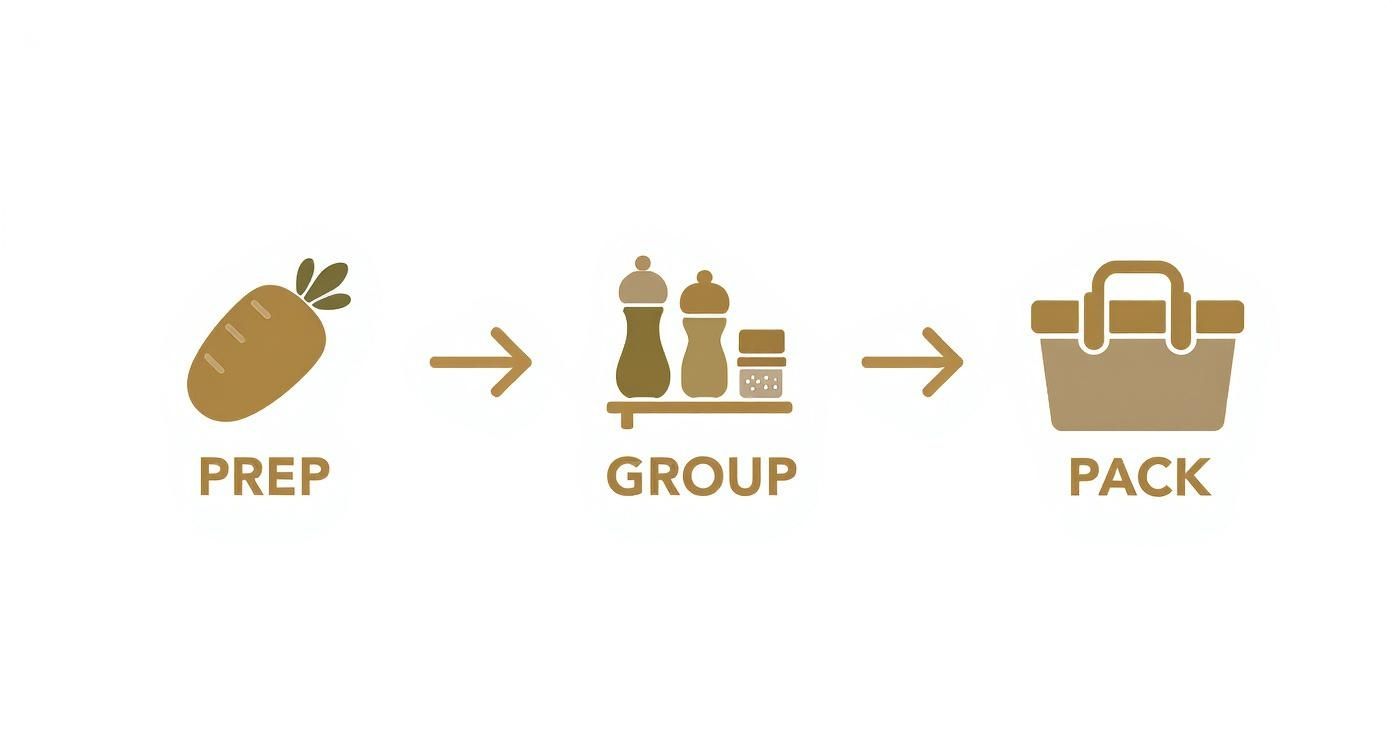 PREP

GROUP

PACK