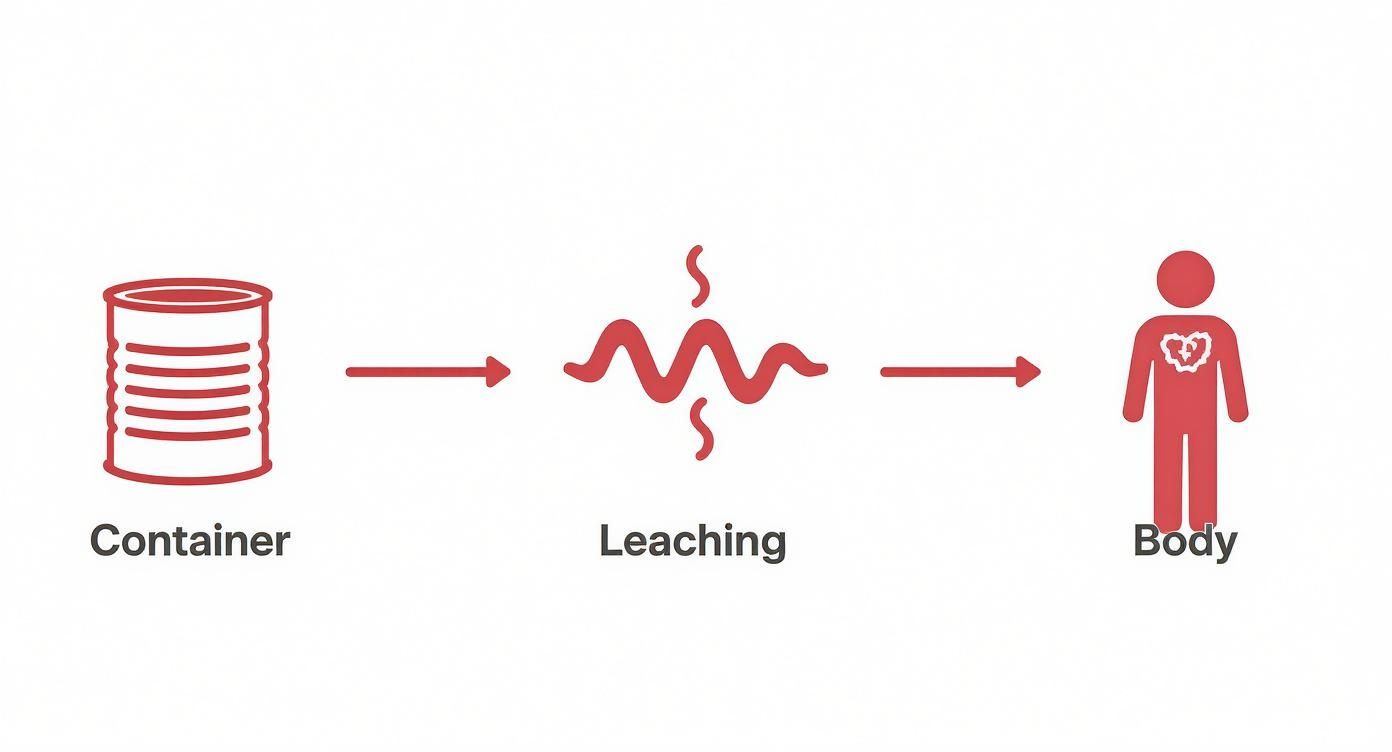 Container

Leaching

Body