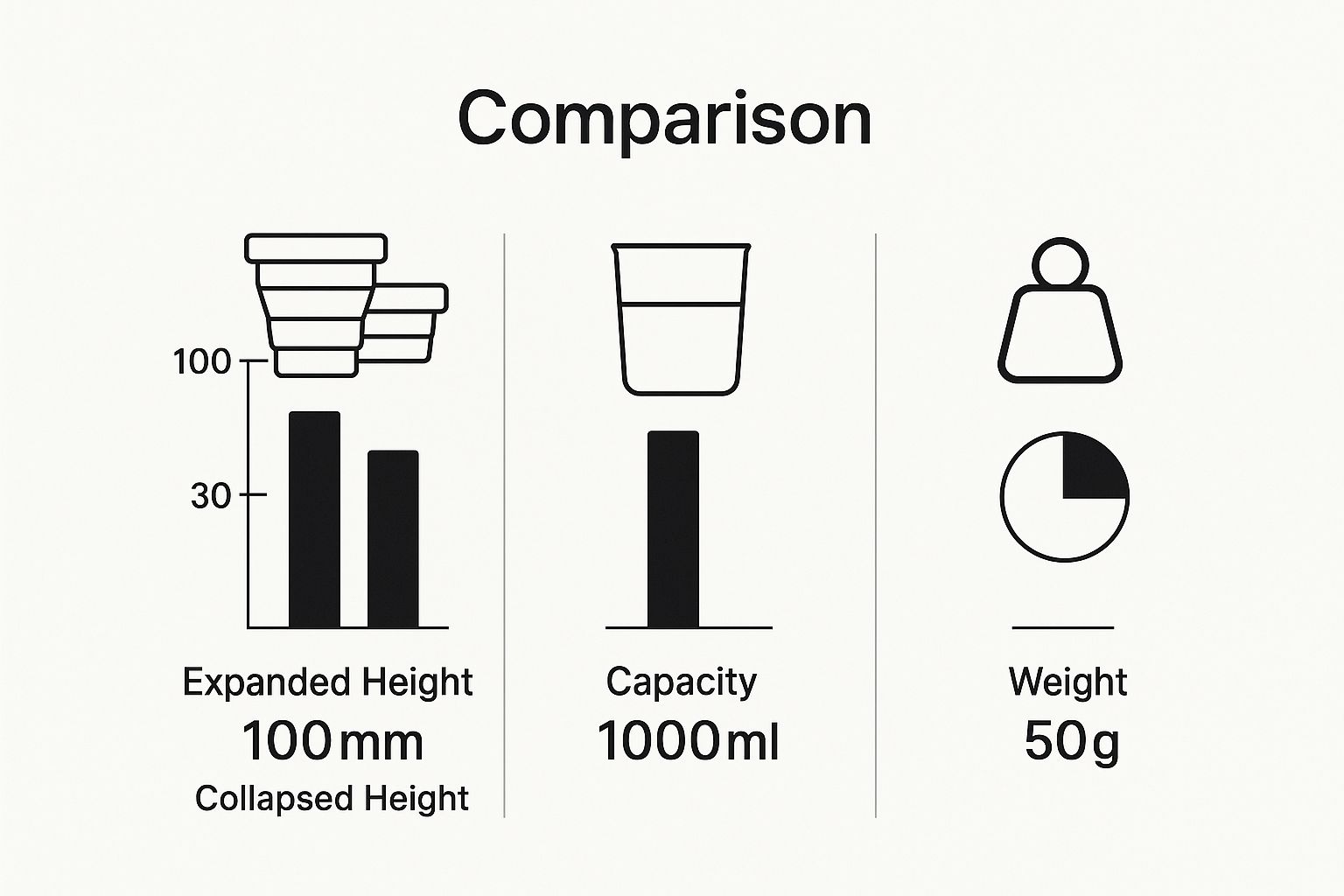 Comparison

100
30

Expanded Height
100mm
Collapsed Height

Capacity
1000ml

Weight
50g