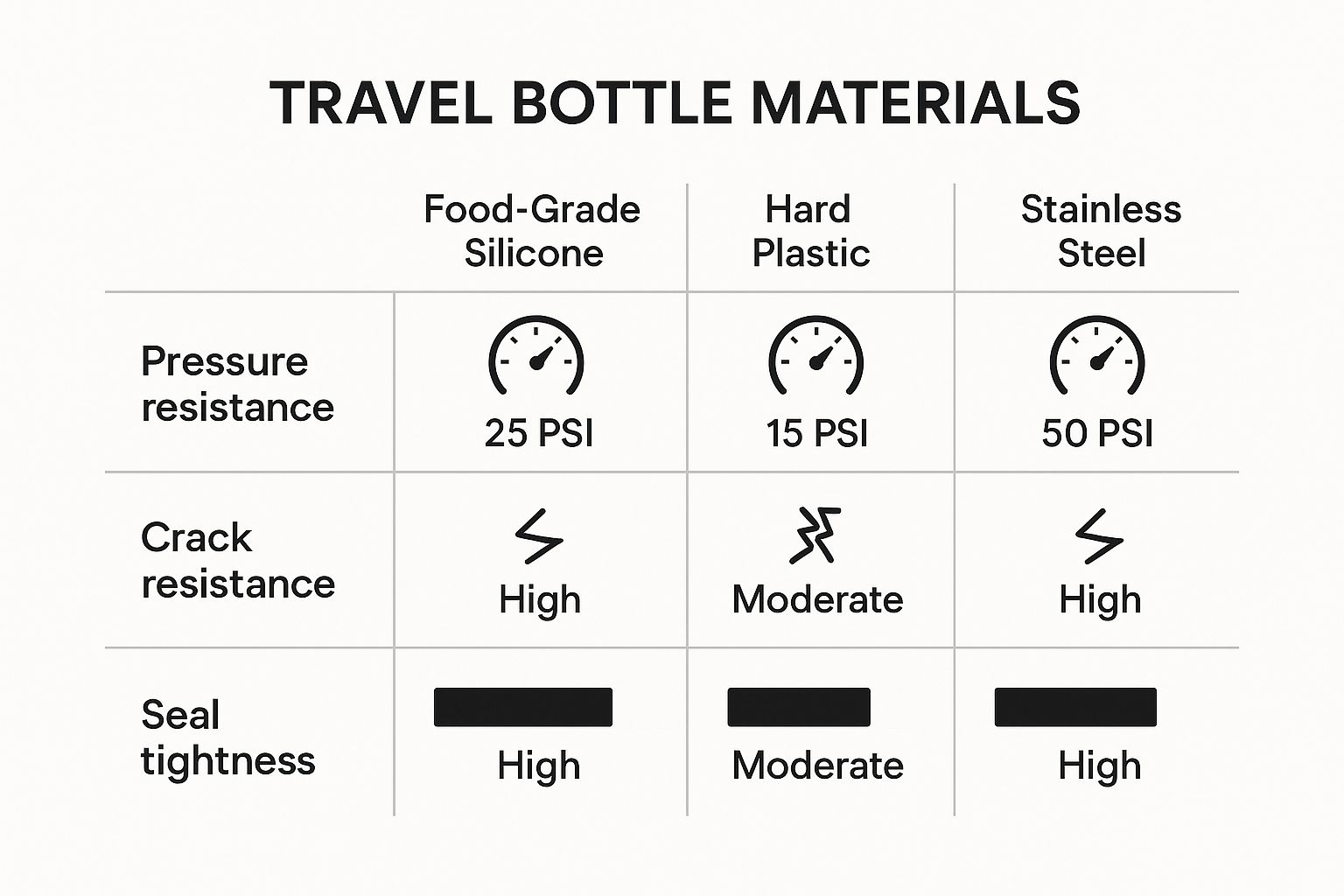 TRAVEL BOTTLE MATERIALS

| | Food-Grade Silicone | Hard Plastic | Stainless Steel |
|---|---|---|---|
| Pressure resistance | 25 PSI | 15 PSI | 50 PSI |
| Crack resistance | High | Moderate | High |
| Seal tightness | High | Moderate | High |