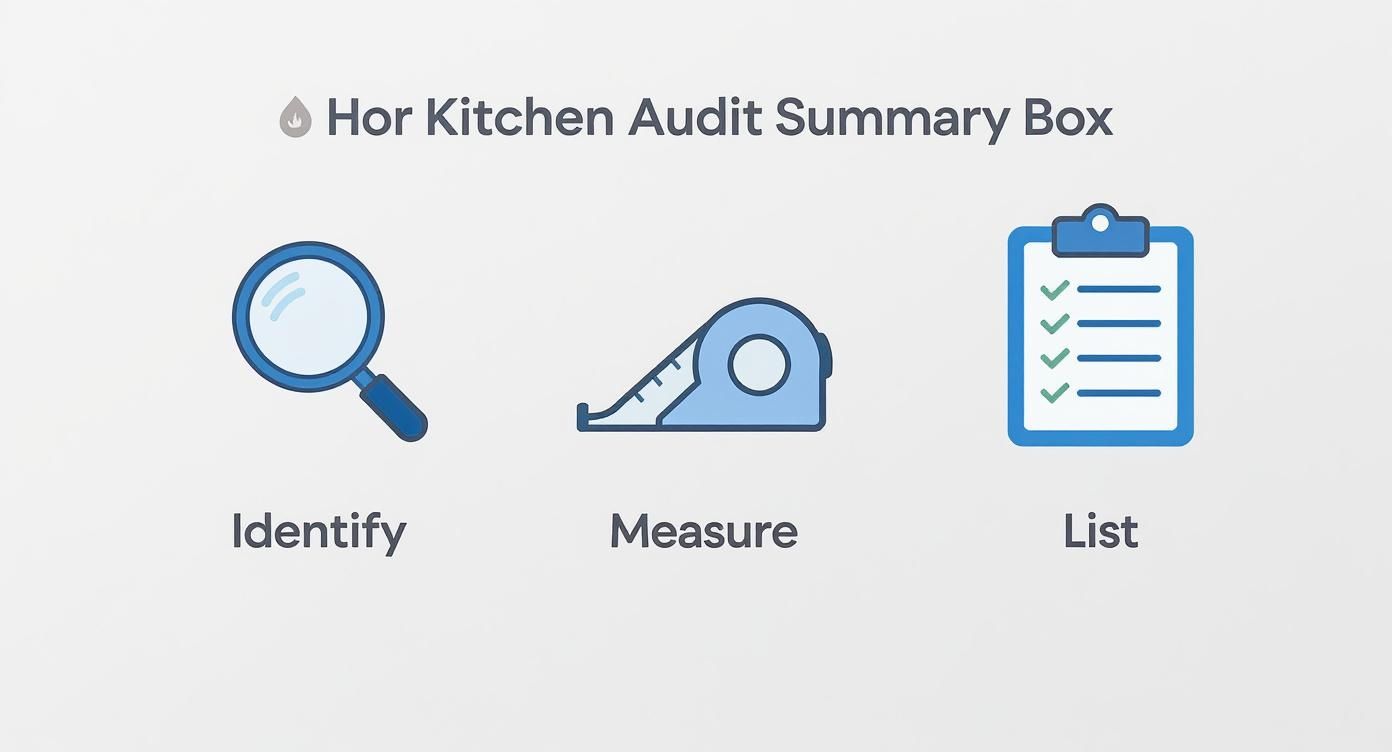 Hor Kitchen Audit Summary Box

Identify

Measure

List