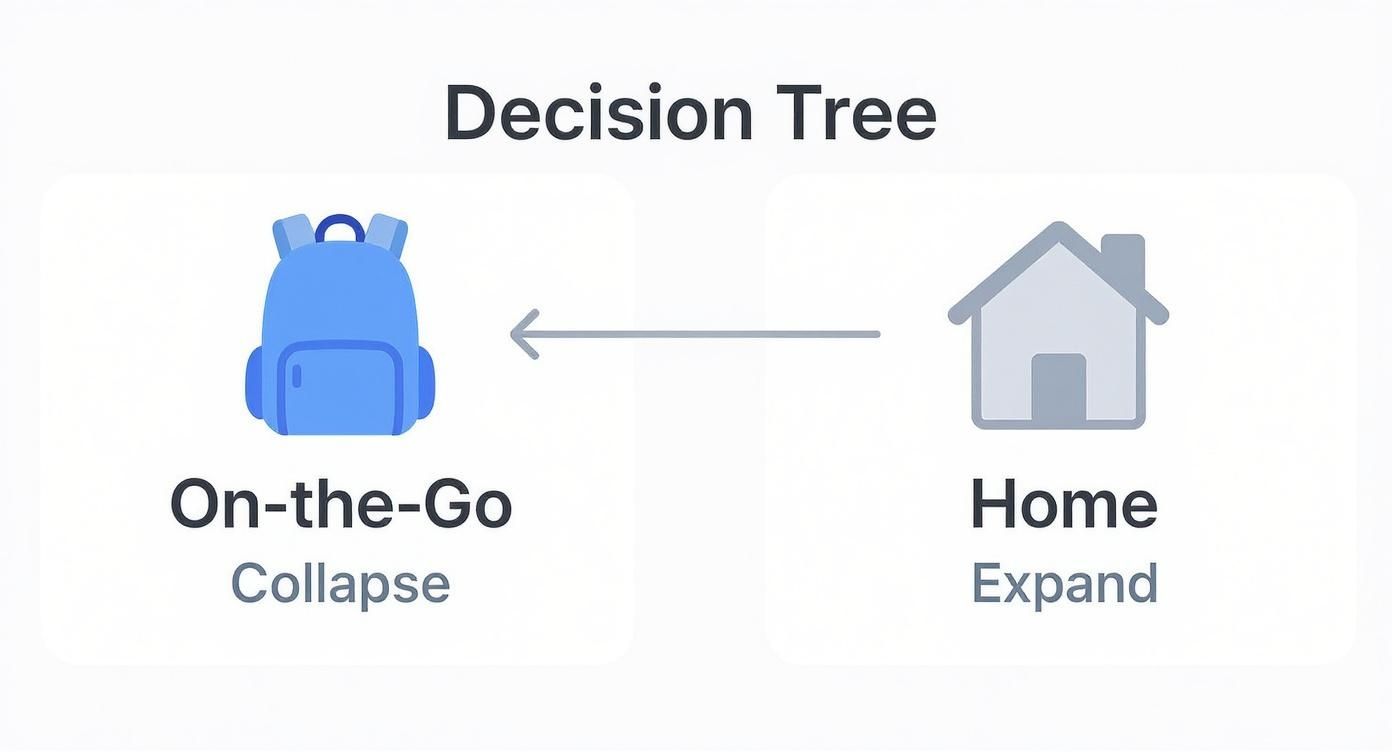 Decision Tree

On-the-Go
Collapse

Home
Expand