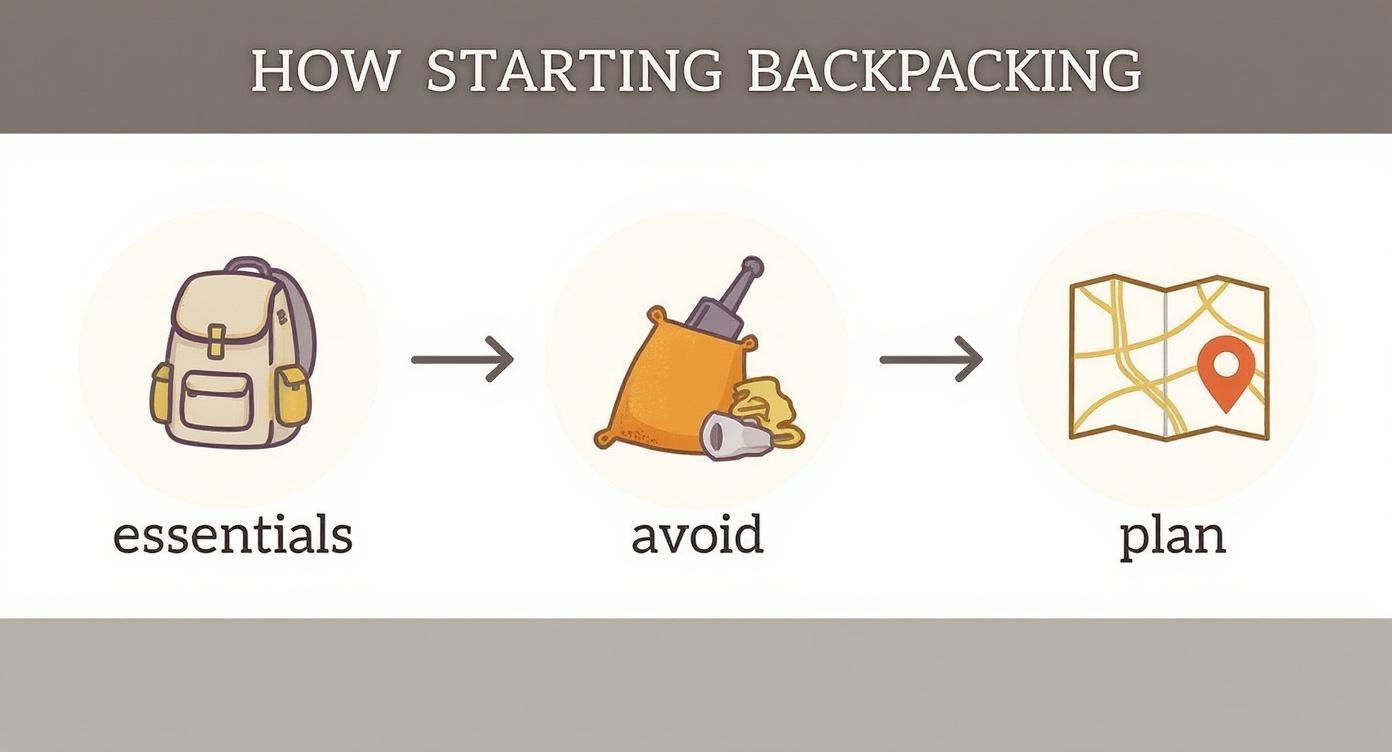 HOW STARTING BACKPACKING

essentials

avoid

plan