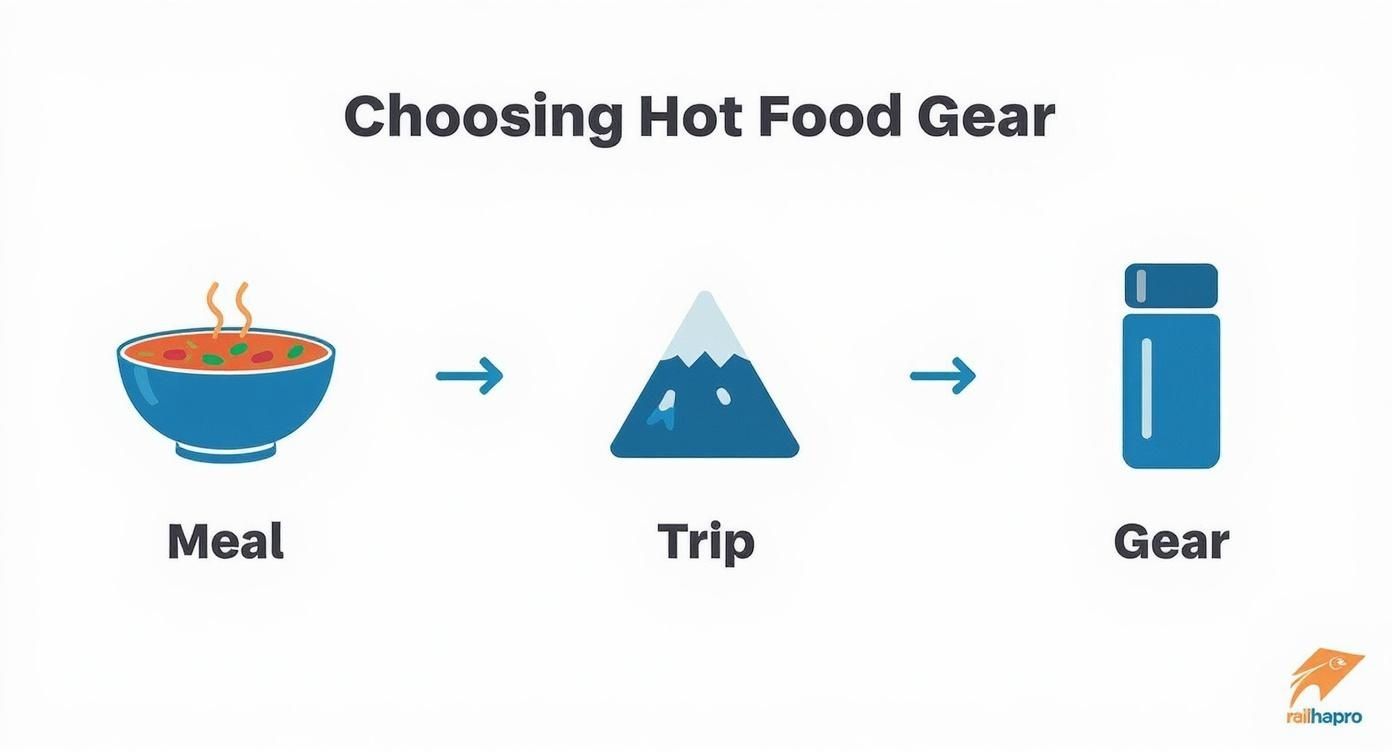 Choosing Hot Food Gear

Meal

Trip

Gear

railhapro