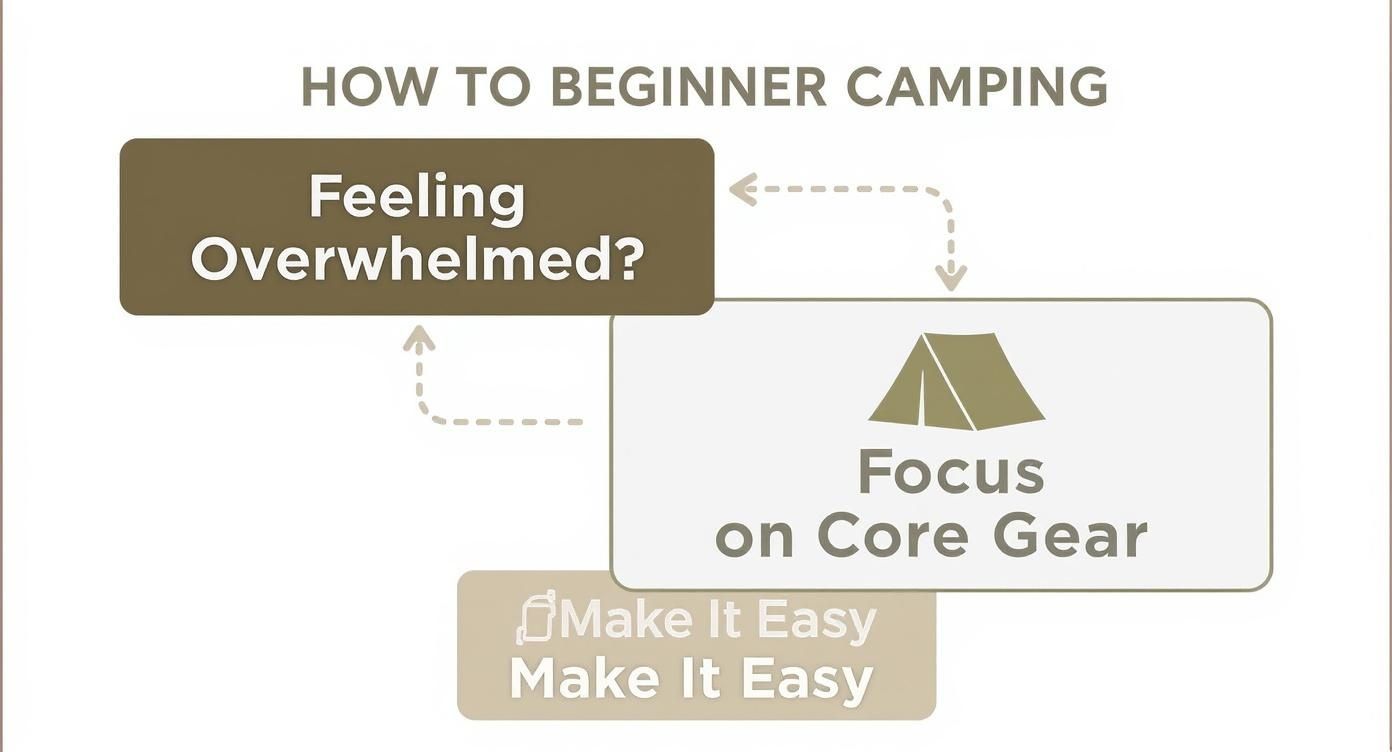 HOW TO BEGINNER CAMPING

Feeling Overwhelmed?

Focus on Core Gear

Make It Easy
Make It Easy