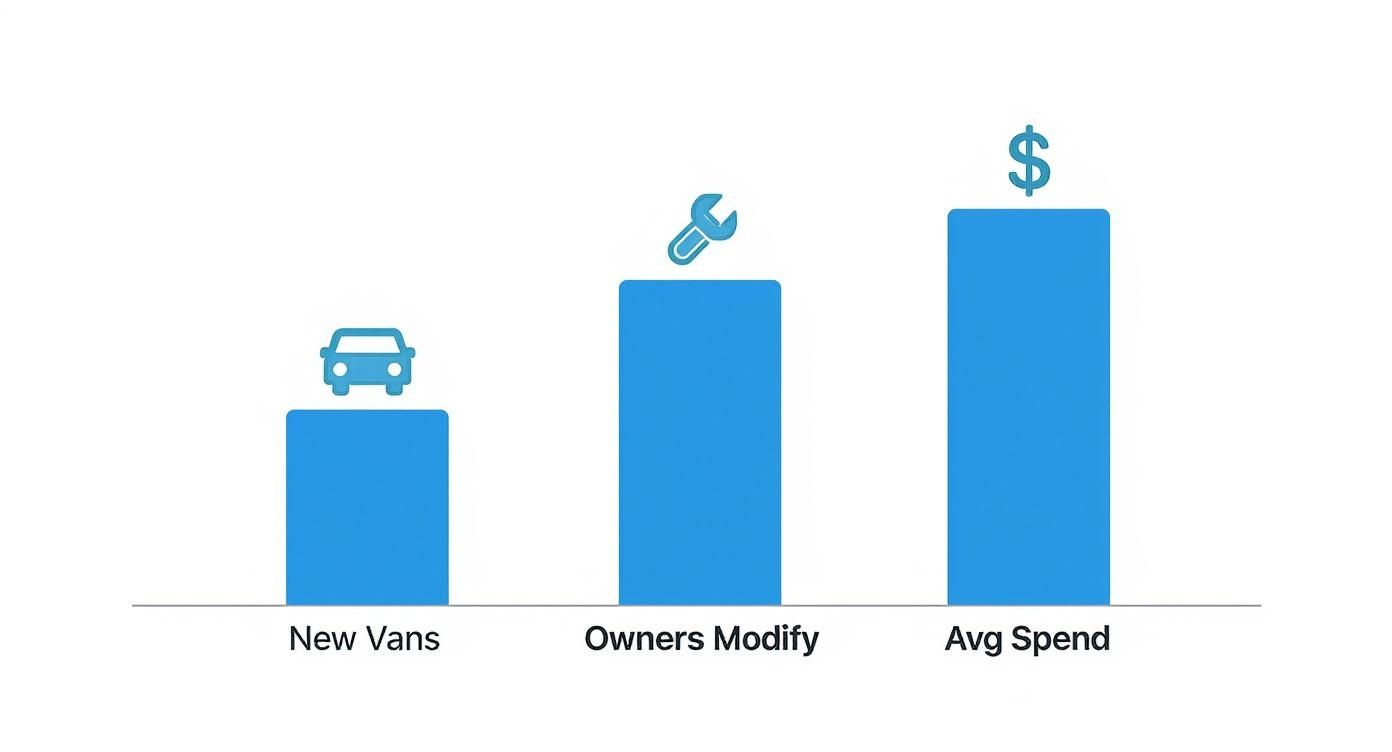 $

New Vans

Owners Modify

Avg Spend