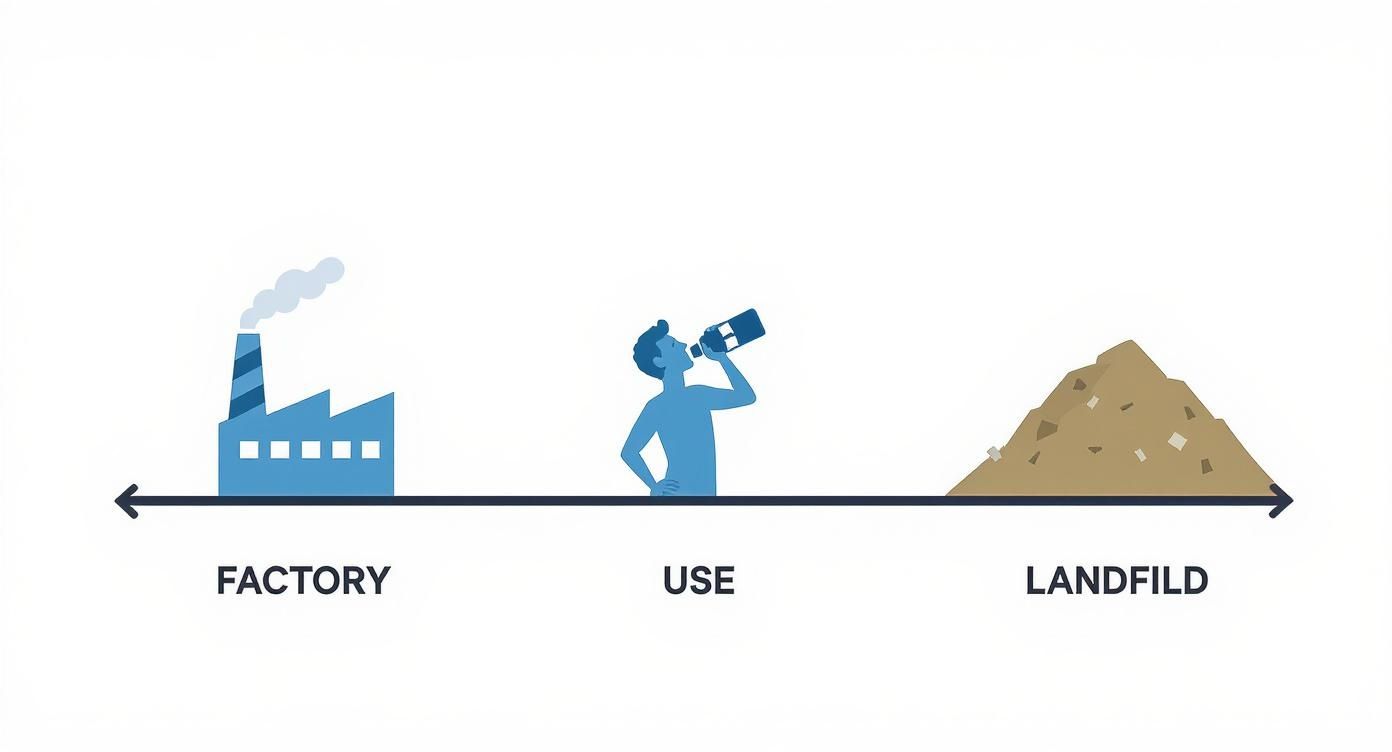 FACTORY

USE

LANDFILD