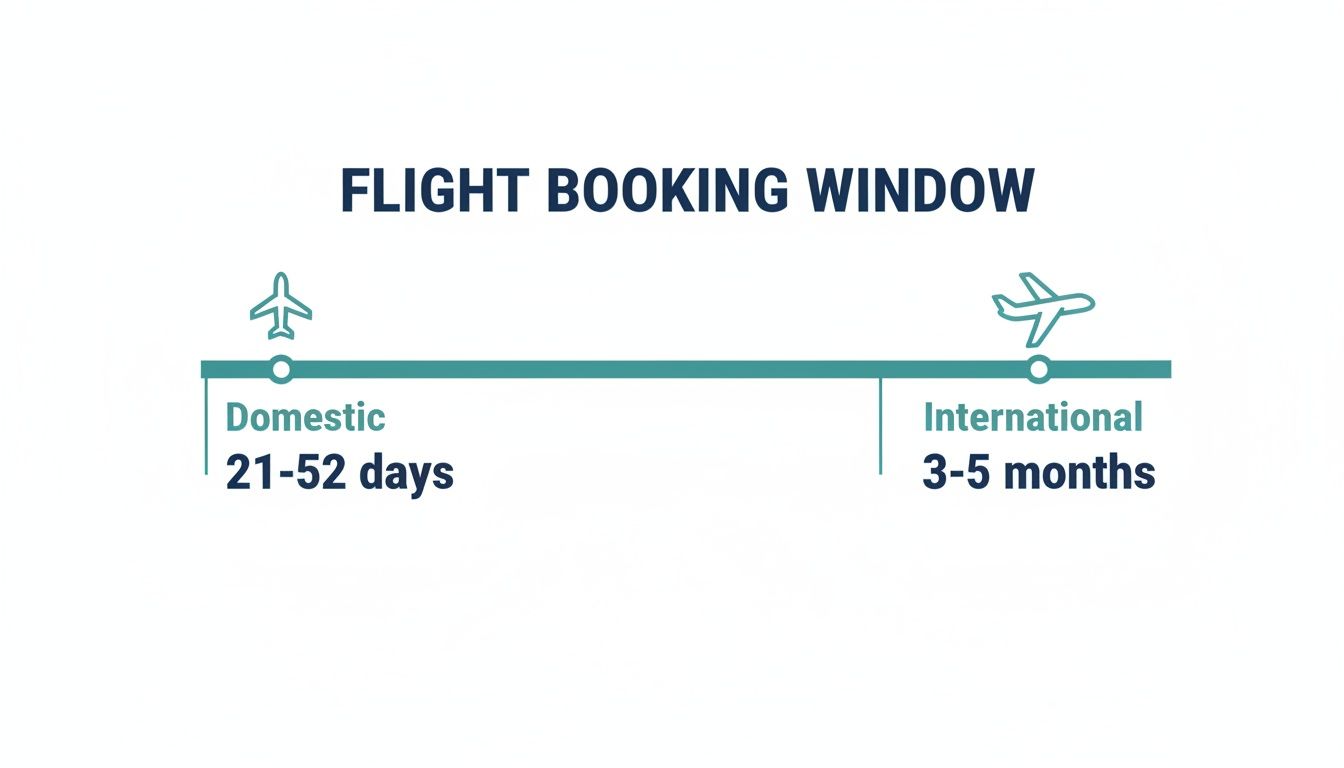 FLIGHT BOOKING WINDOW

Domestic
21-52 days

International
3-5 months