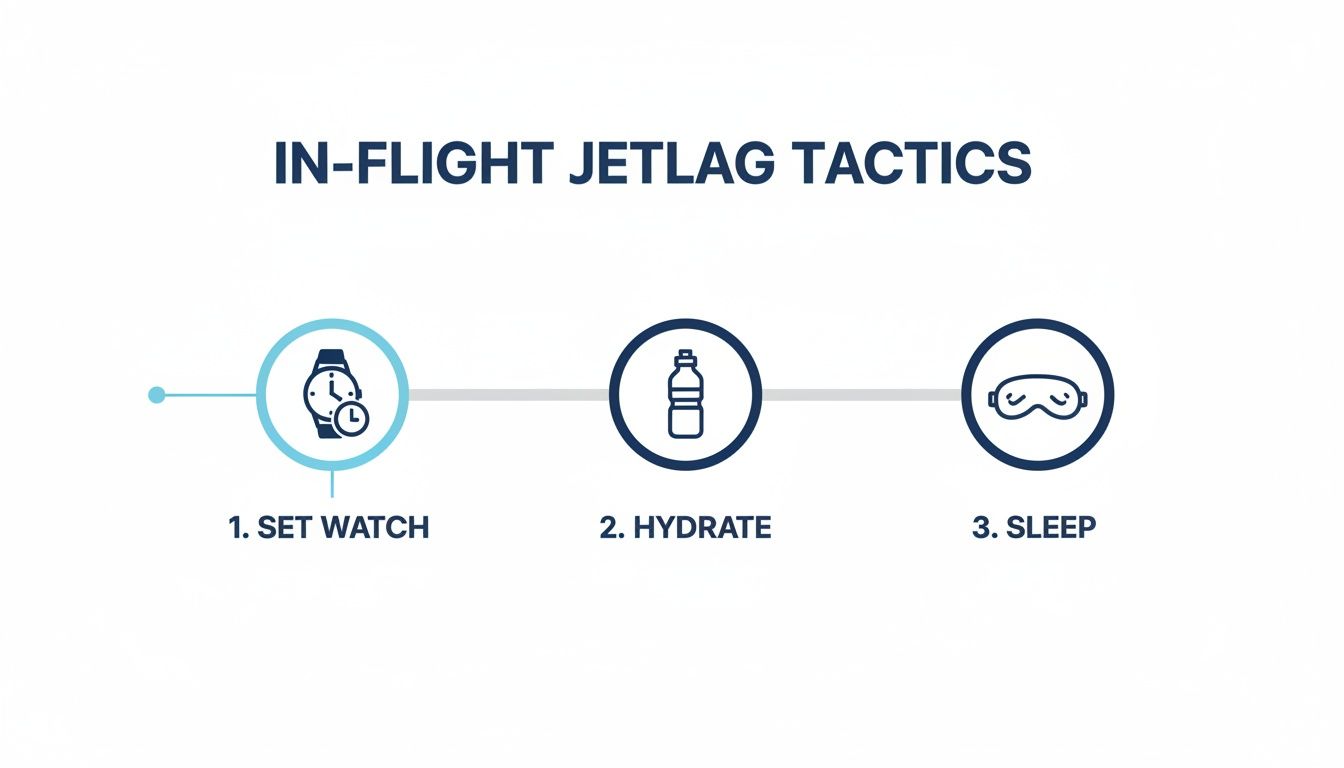 IN-FLIGHT JETLAG TACTICS

1. SET WATCH

2. HYDRATE

3. SLEEP