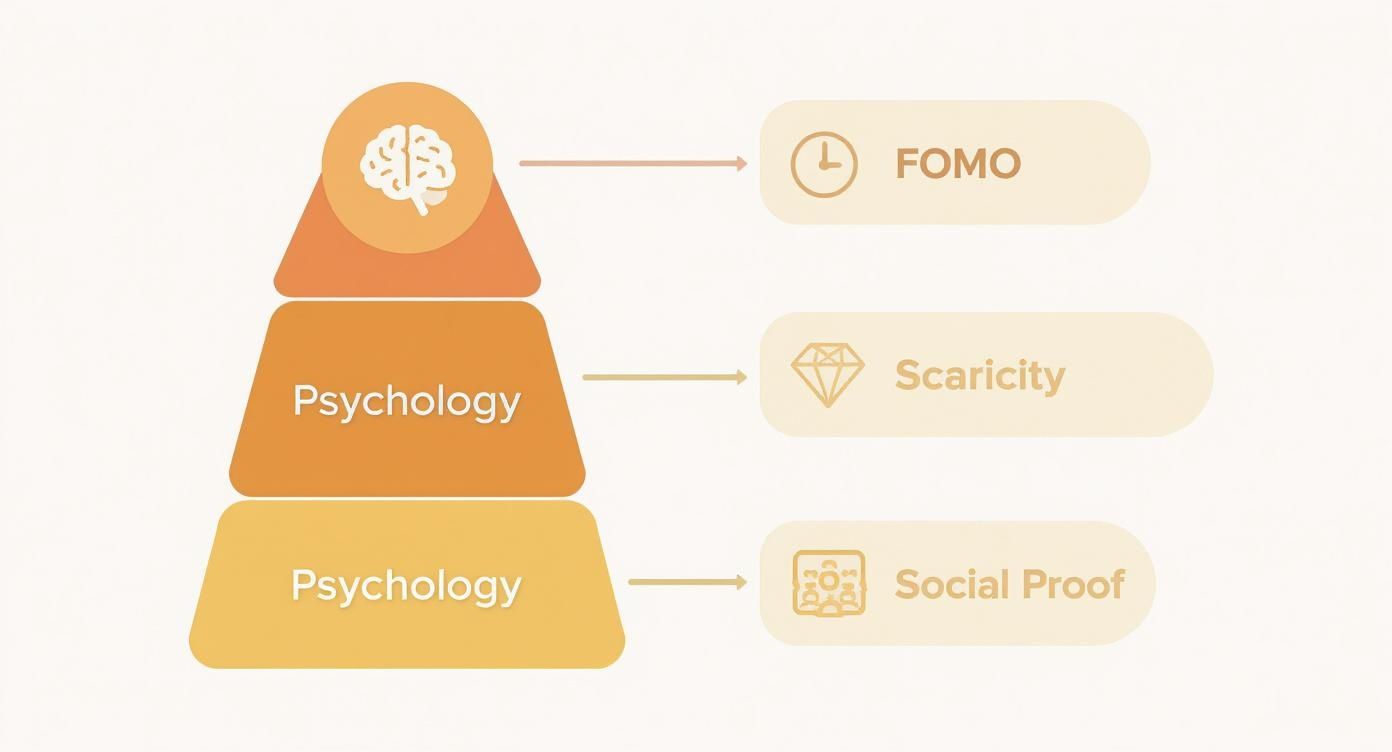 FOMO

Psychology

Scaricity

Psychology

Social Proof