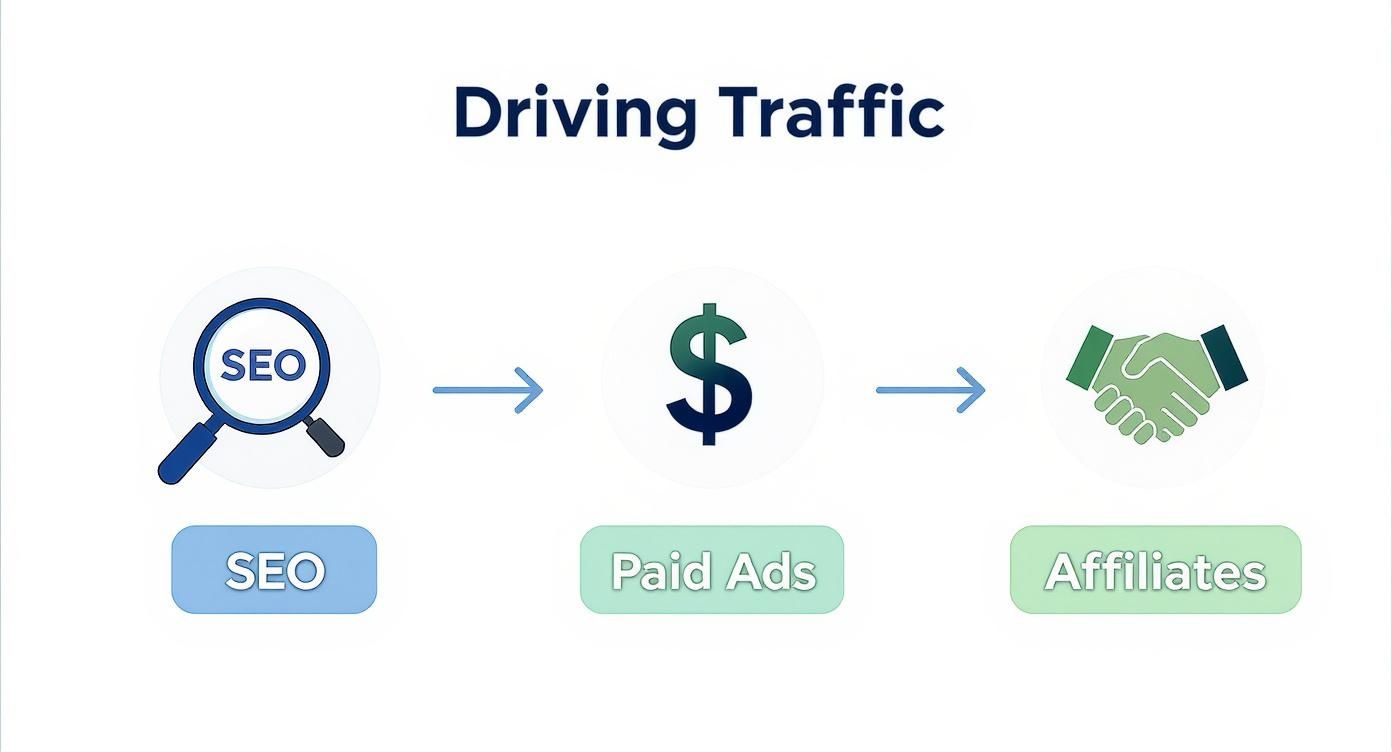 Driving Traffic

SEO

$

SEO

Paid Ads

Affiliates