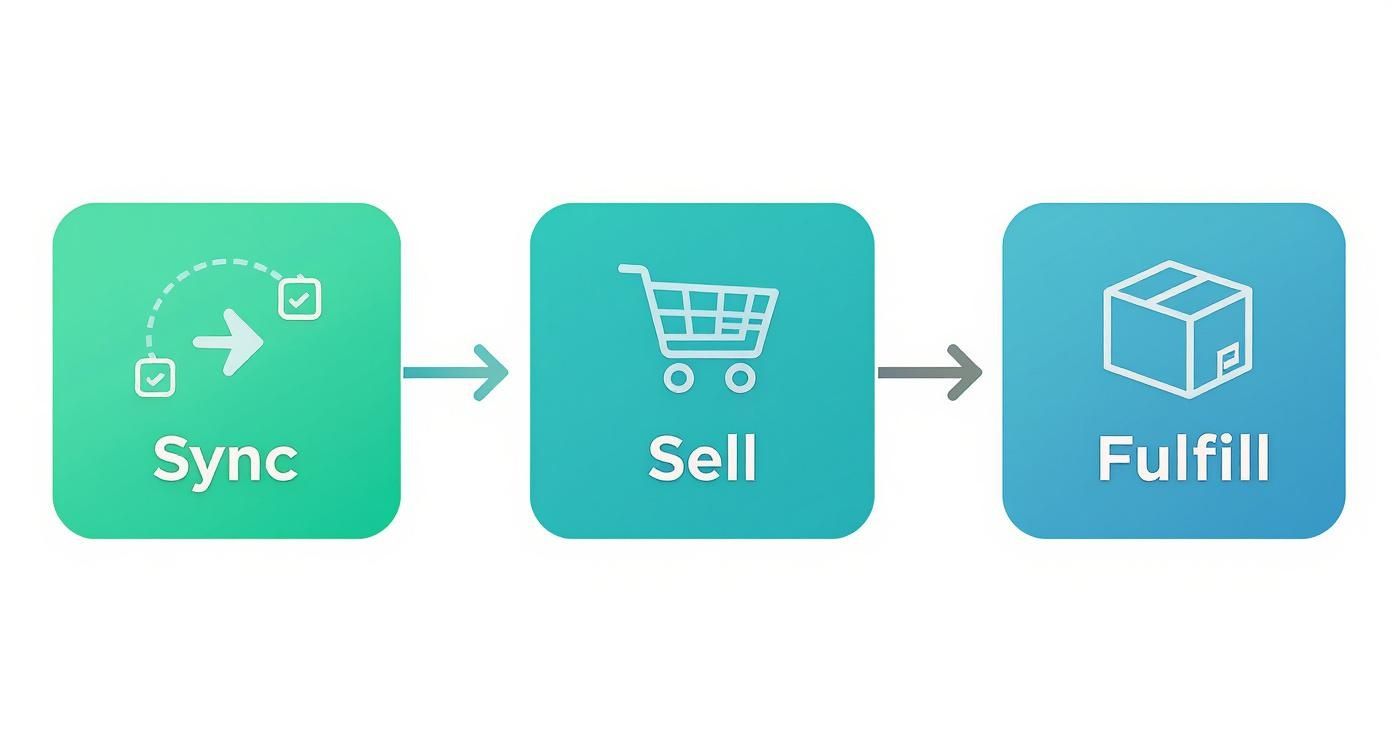 Sync

Sell

Fulfill