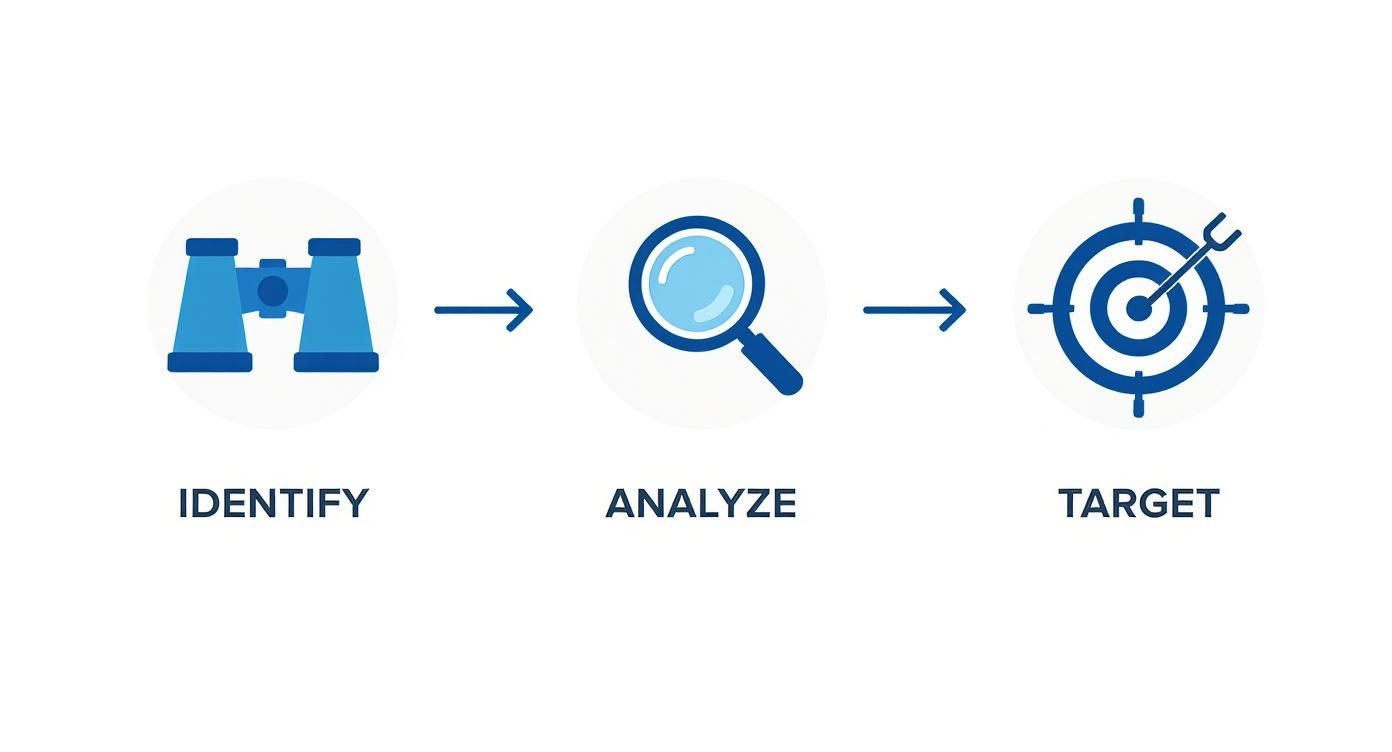 IDENTIFY

ANALYZE

TARGET