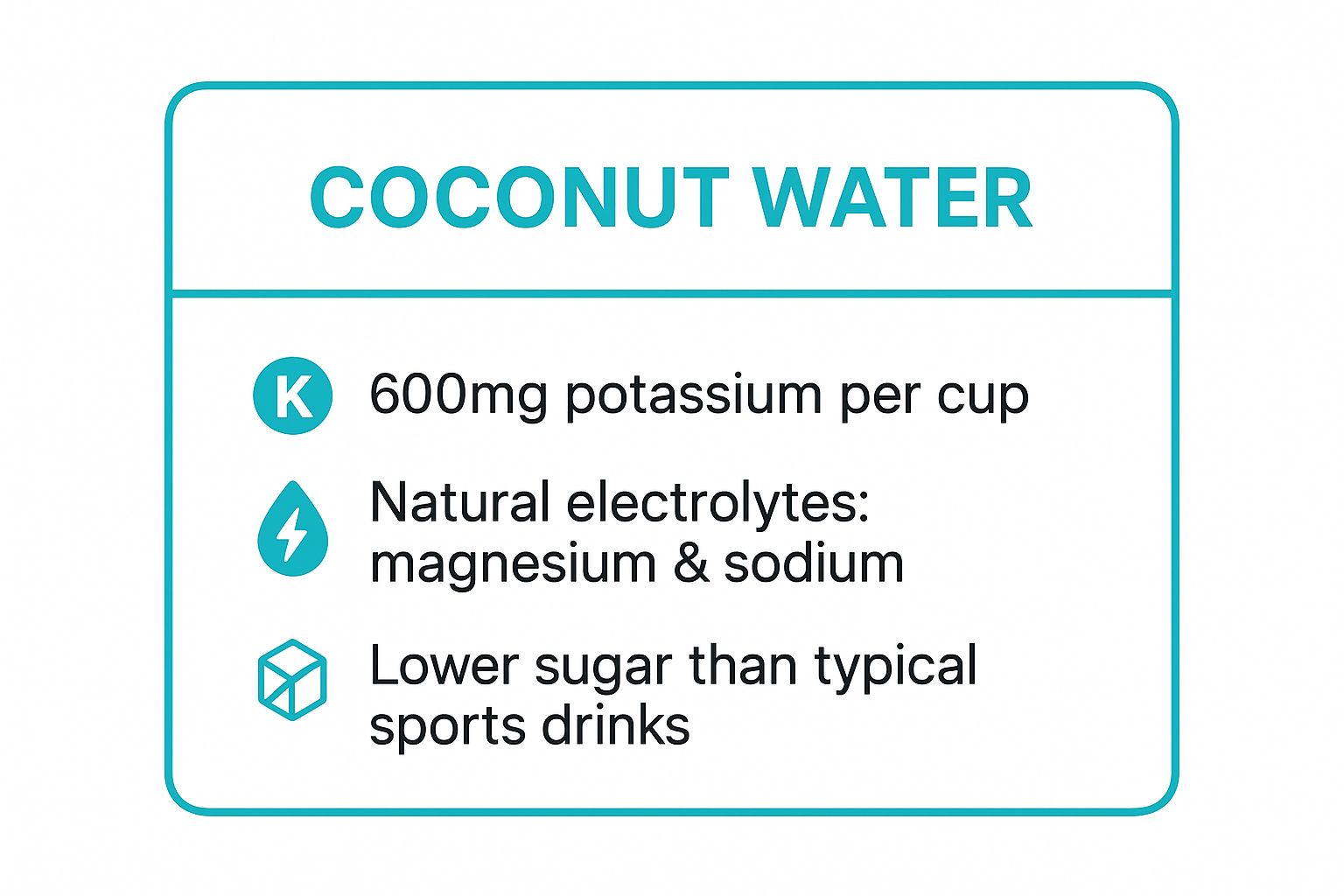 COCONUT WATER

K 600mg potassium per cup

Natural electrolytes: magnesium & sodium

Lower sugar than typical sports drinks