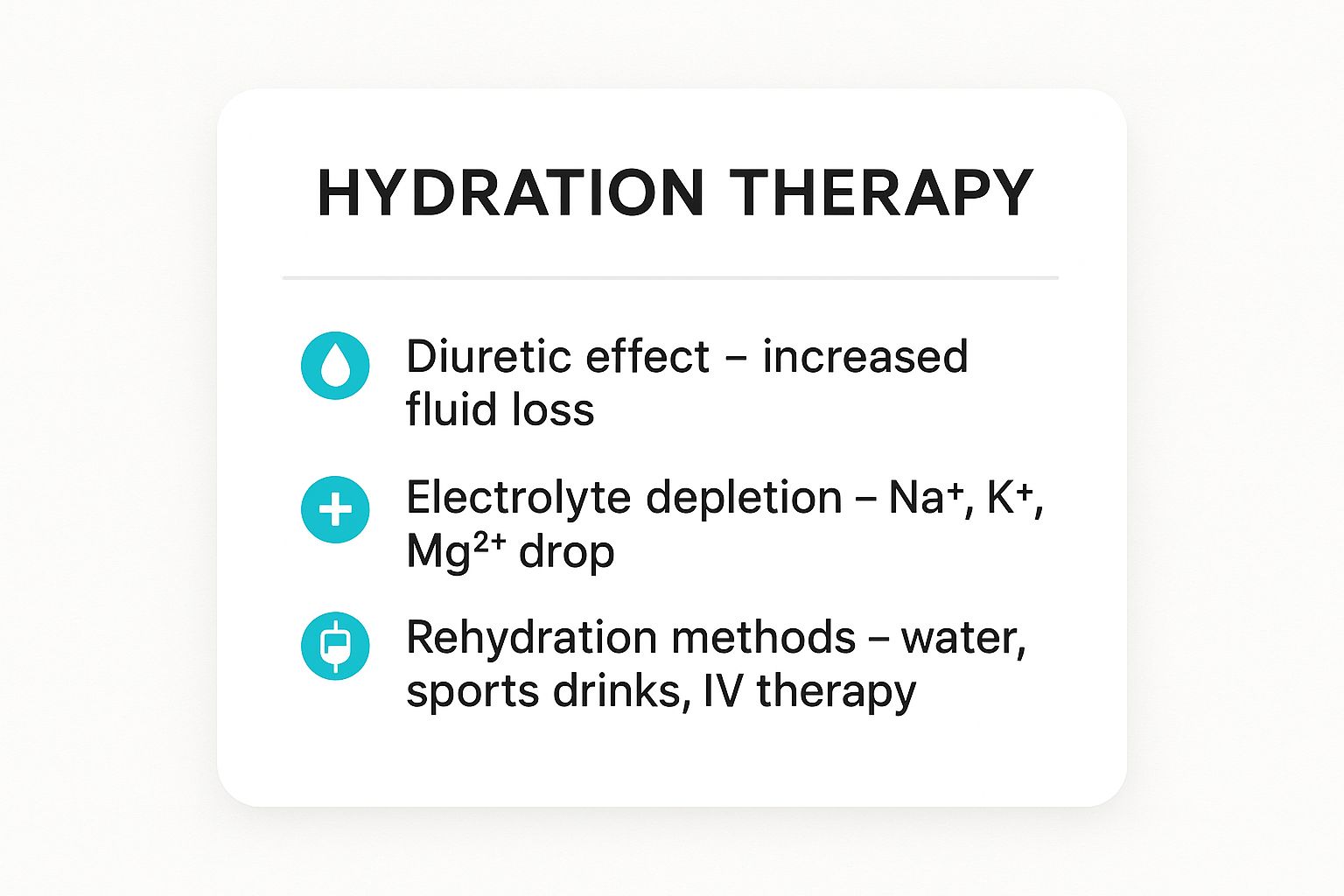 HYDRATION THERAPY

Diuretic effect – increased fluid loss

Electrolyte depletion – $Na^+$, $K^+$, $Mg^{2+}$ drop

Rehydration methods – water, sports drinks, IV therapy