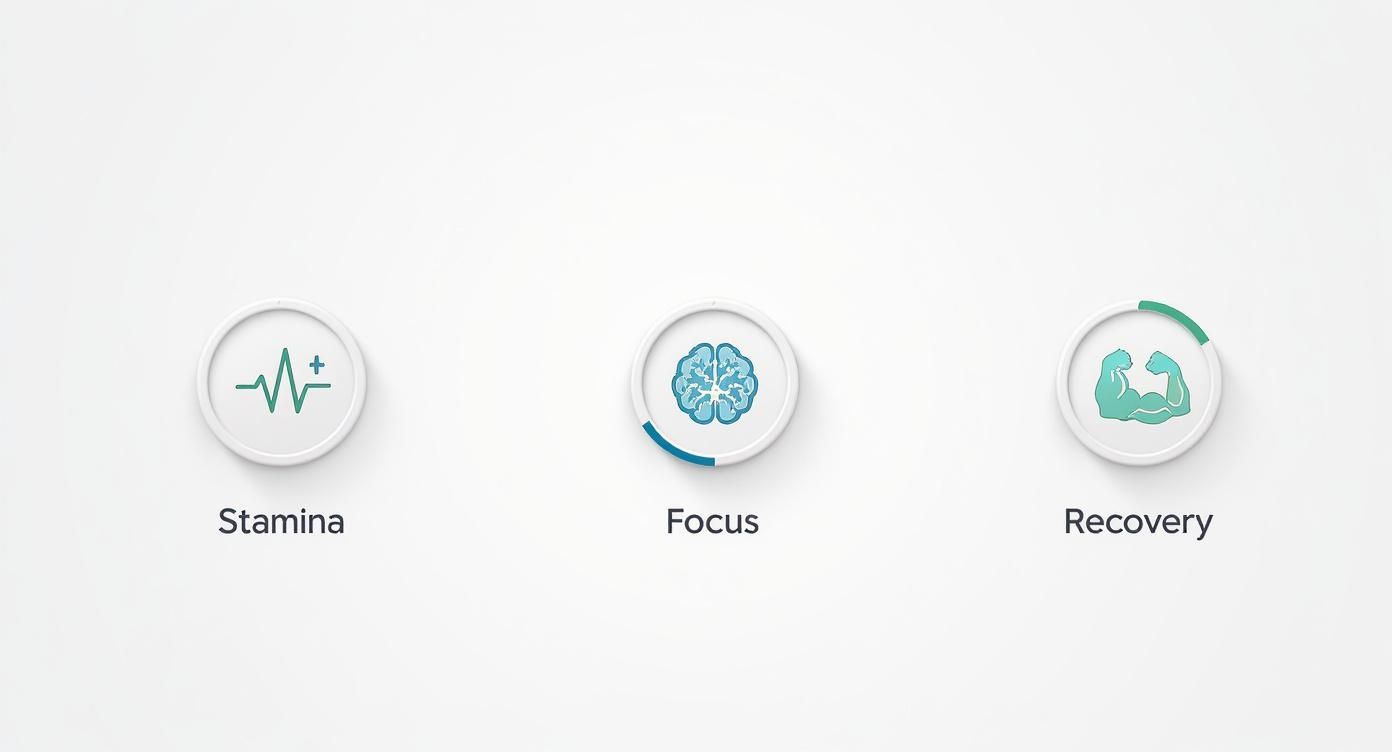 Stamina

Focus

Recovery