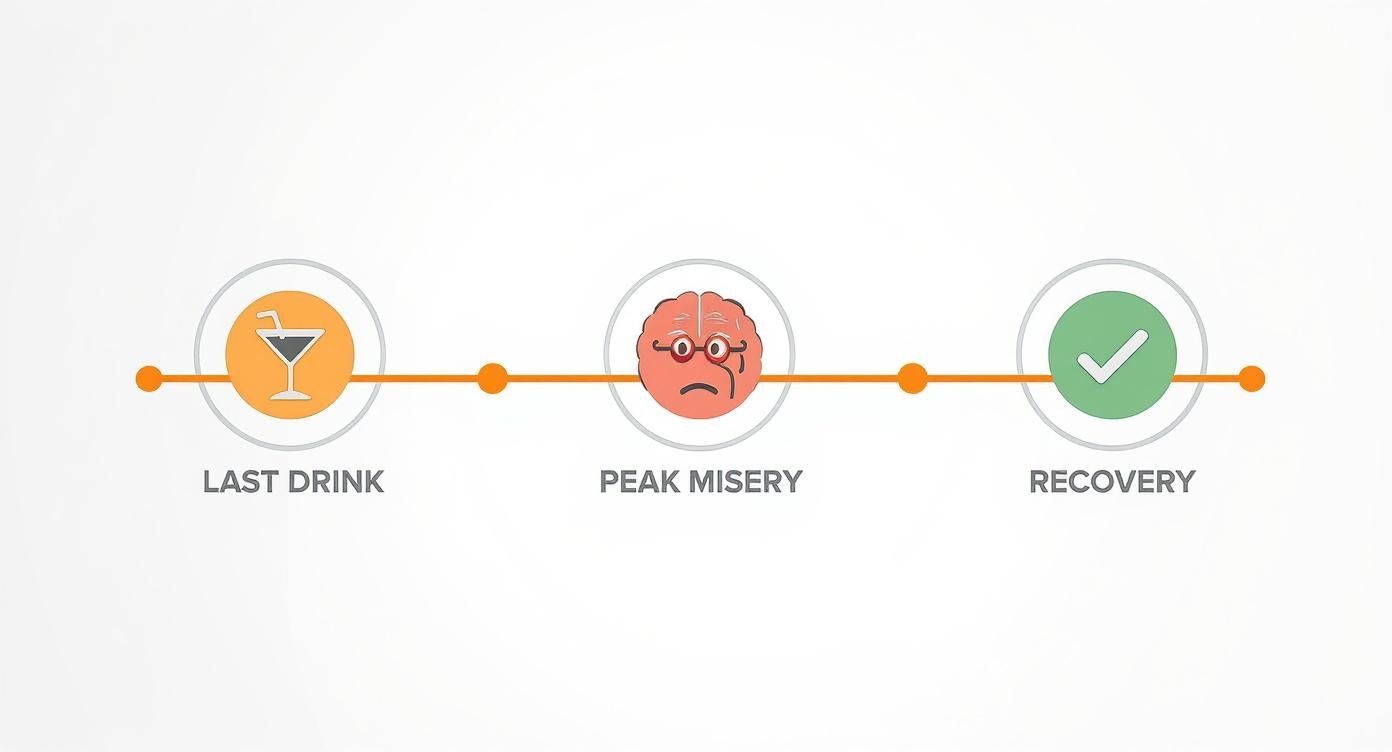 LAST DRINK

PEAK MISERY

RECOVERY