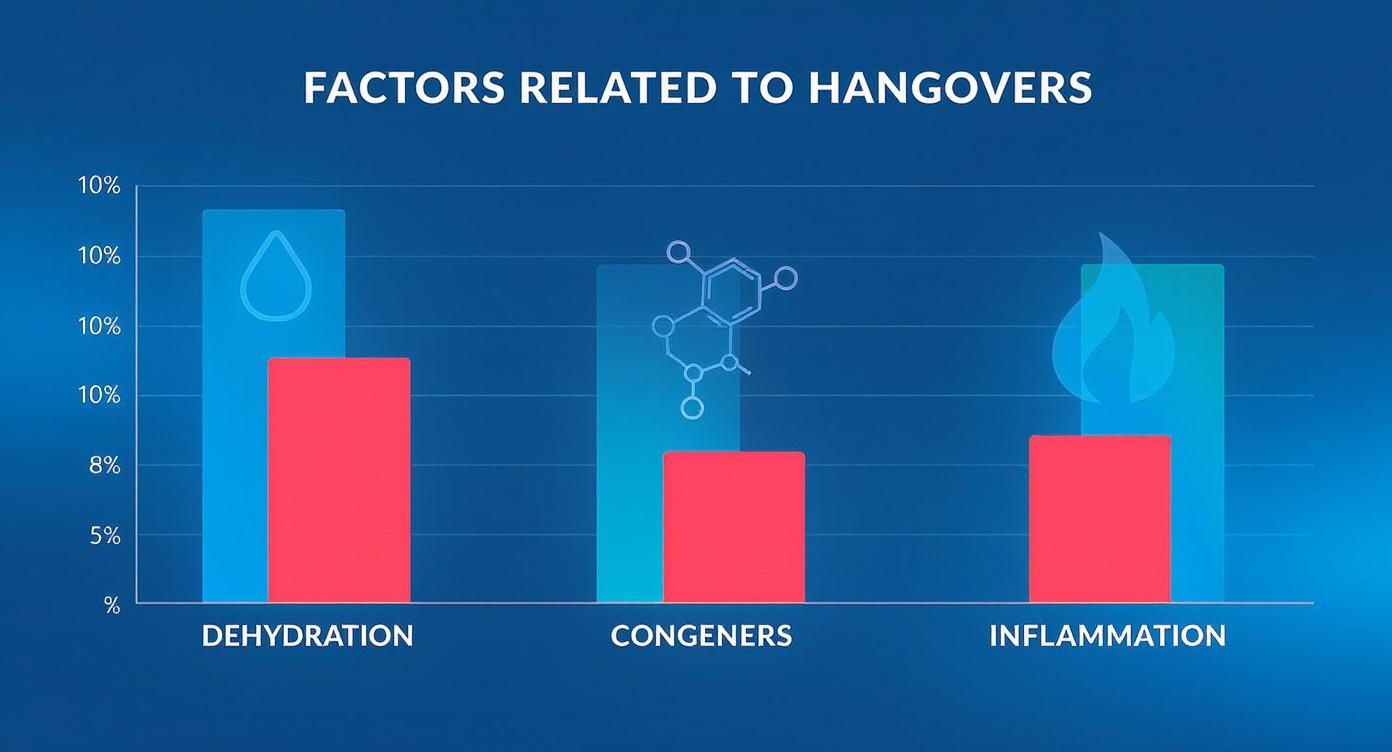 FACTORS RELATED TO HANGOVERS

10%
10%
10%
10%
8%
5%
%

DEHYDRATION
CONGENERS
INFLAMMATION