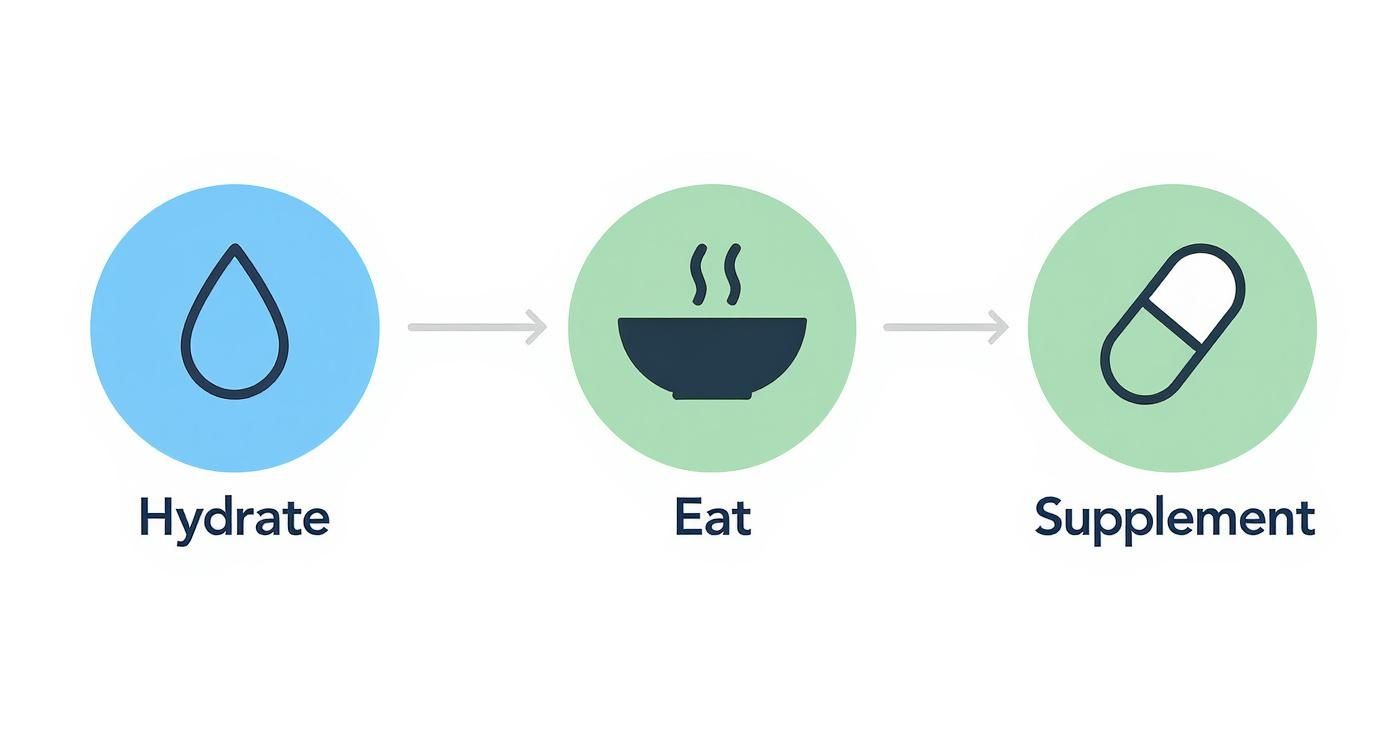 Hydrate

Eat

Supplement