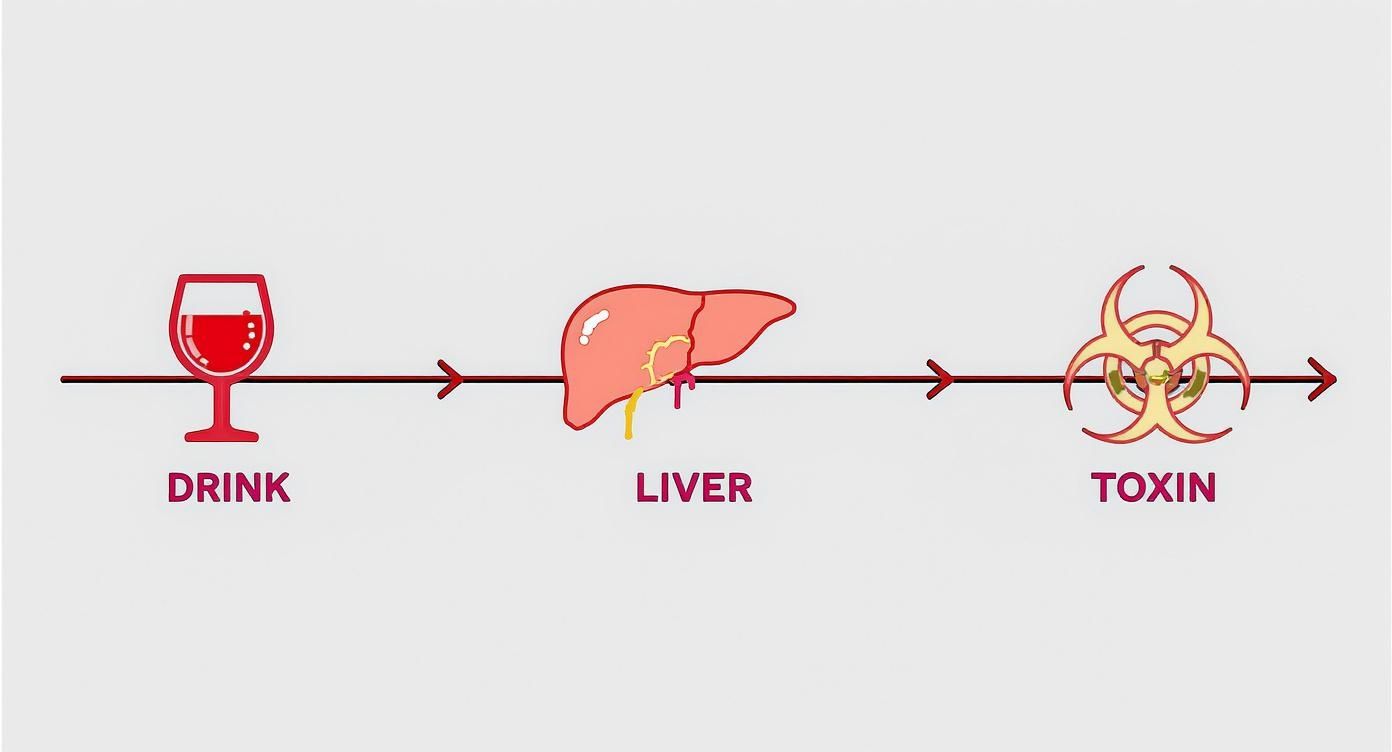 DRINK

LIVER

TOXIN