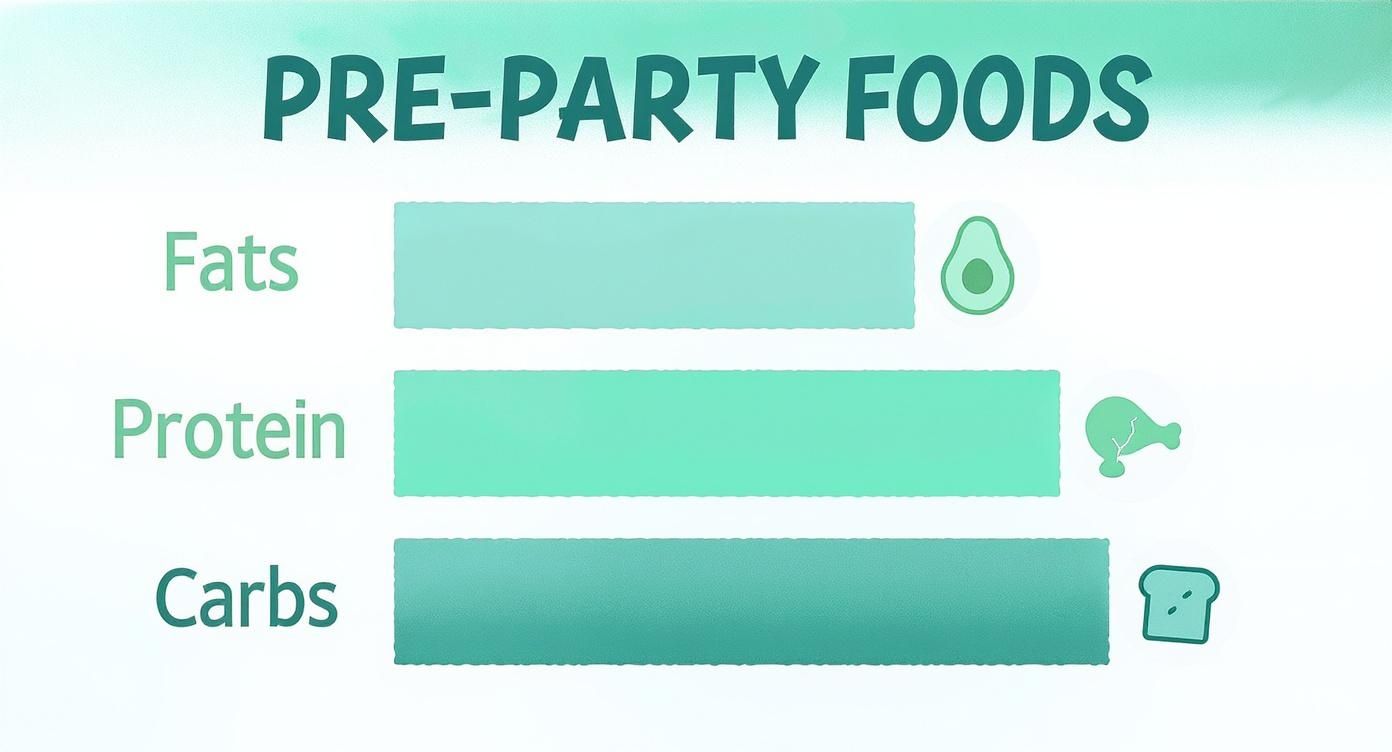 PRE-PARTY FOODS

Fats

Protein

Carbs