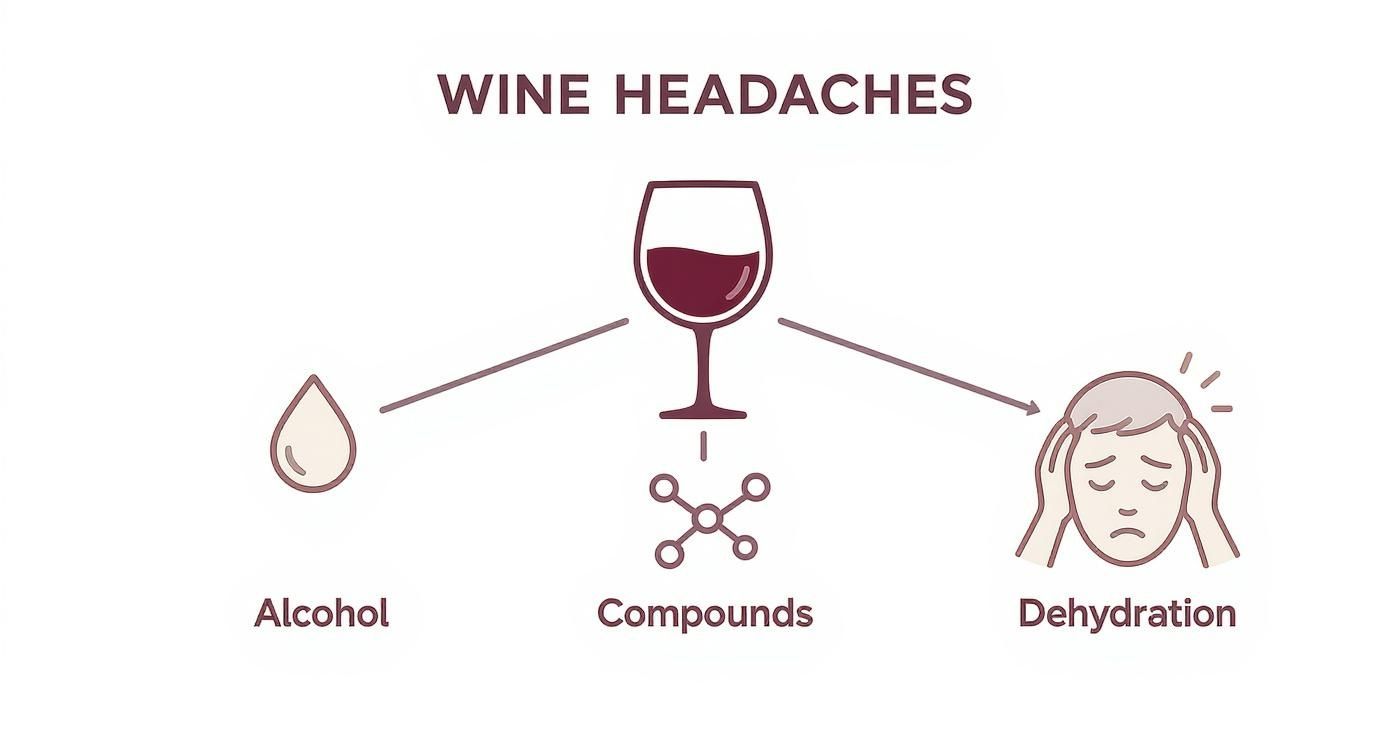 WINE HEADACHES

Alcohol

Compounds

Dehydration