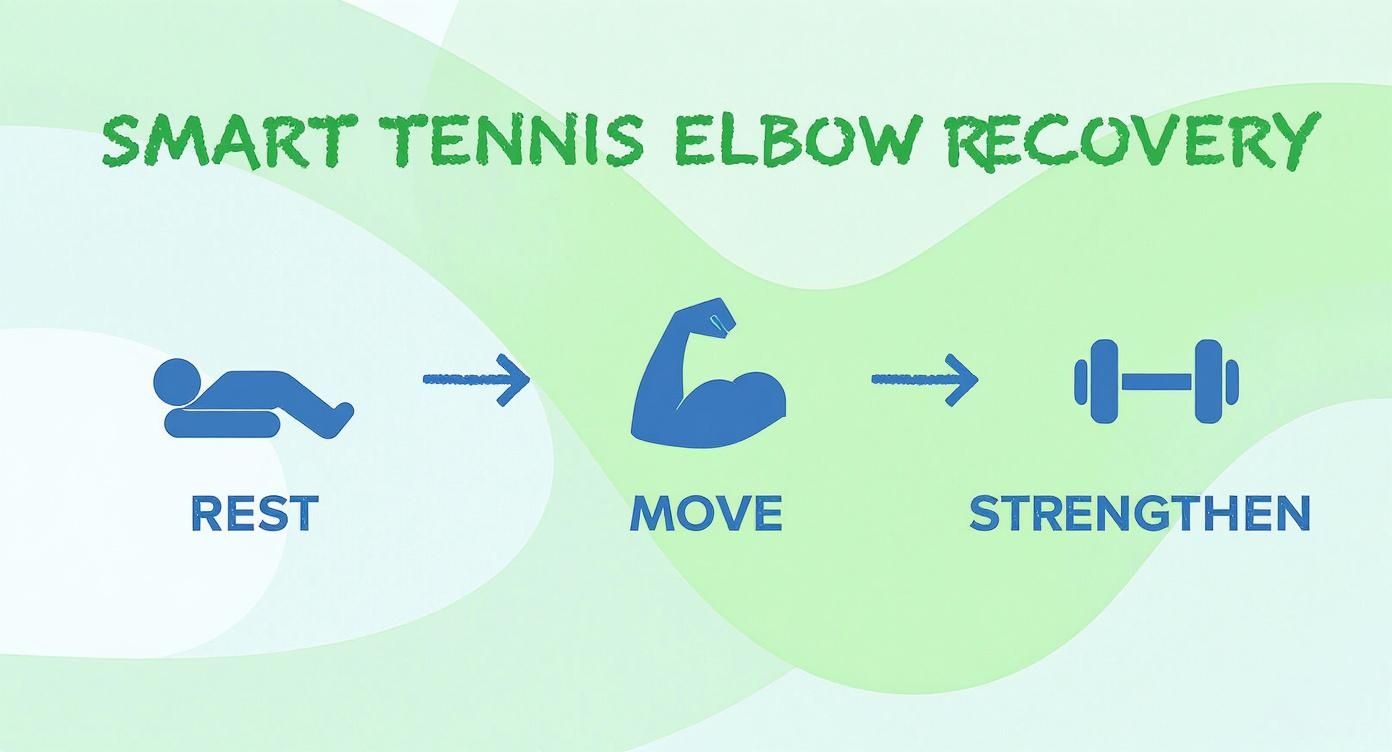 SMART TENNIS ELBOW RECOVERY

REST

MOVE

STRENGTHEN